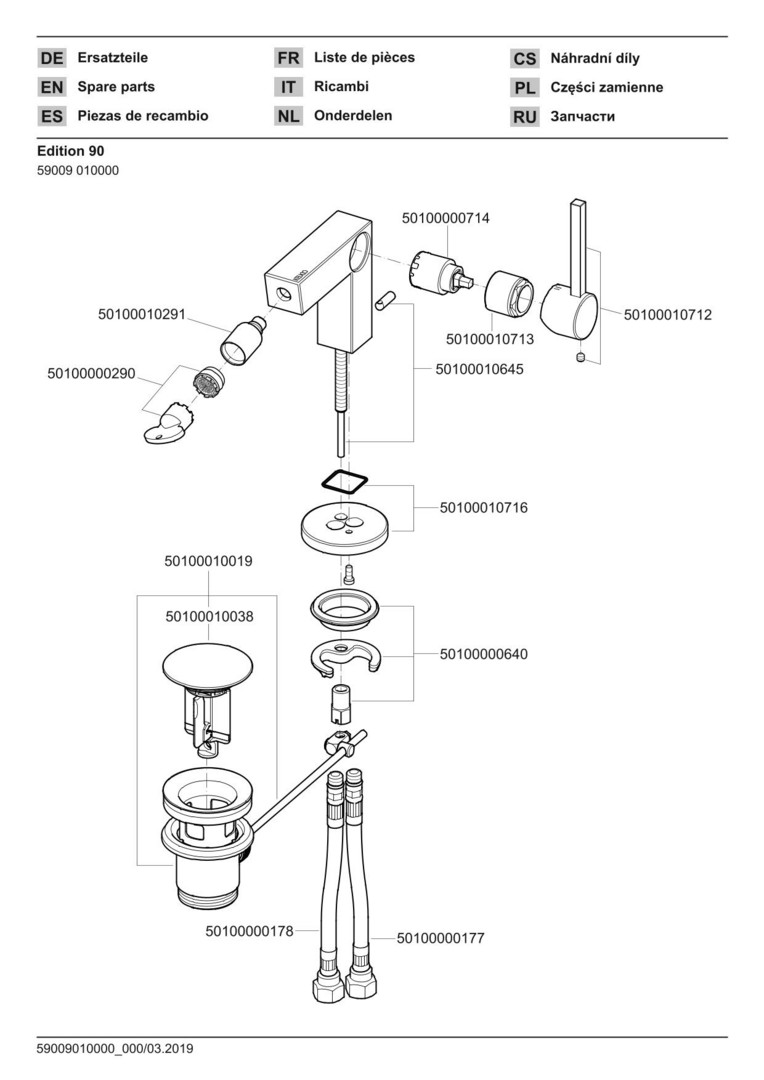 DE Ersatzteile
EN Spare parts
ES Piezas de recambio

FR Liste de pièces
IT Ricambi
NL Onderdelen

CS Náhradní díly
PL Części zamienne
RU Запчасти

Edition 90
59009 010000

50100000714
50100010291
50100010713
50100010712
50100000290
50100010645
50100010716
50100010019
50100010038
50100000640
50100000178
50100000177

59009010000_000/03.2019