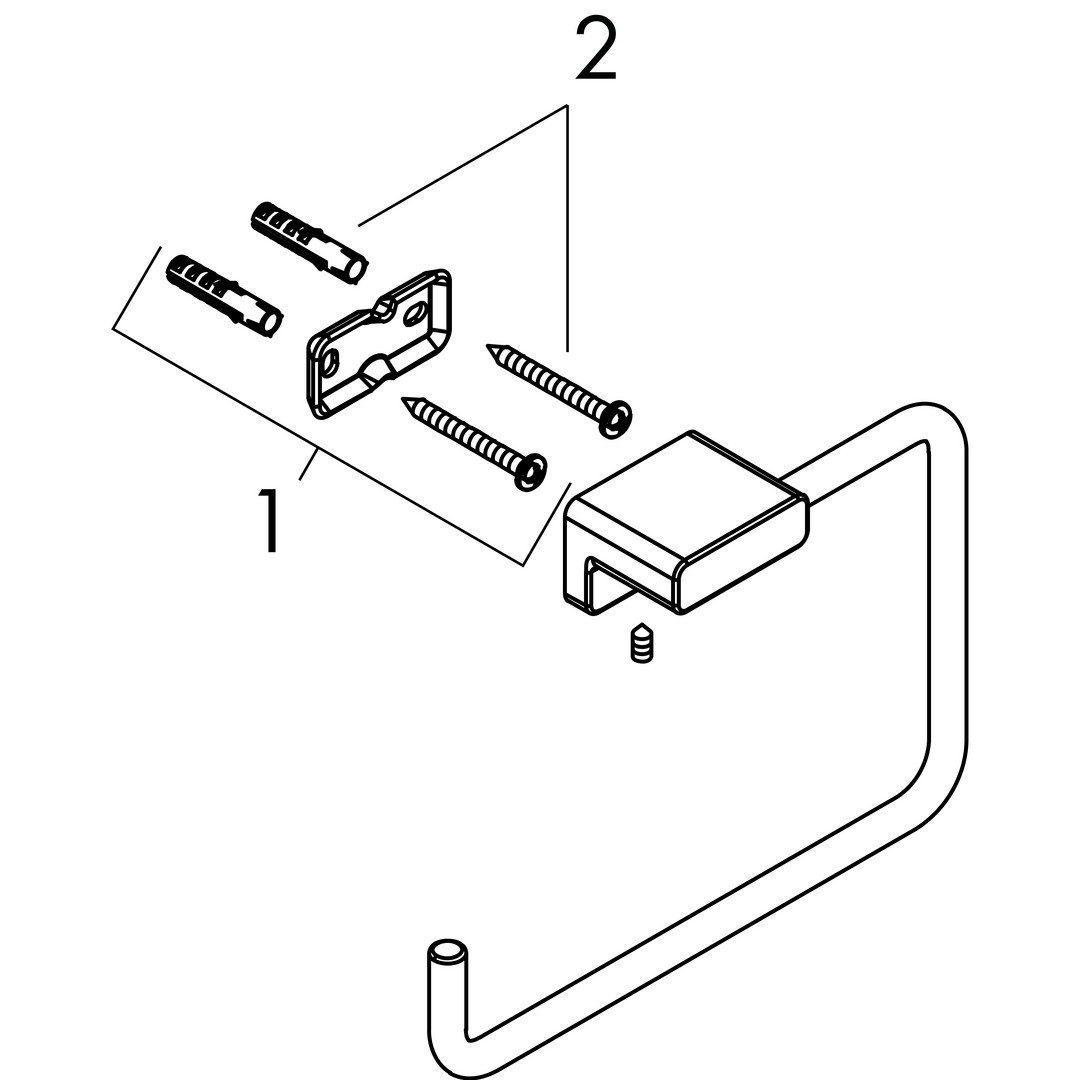 2

1