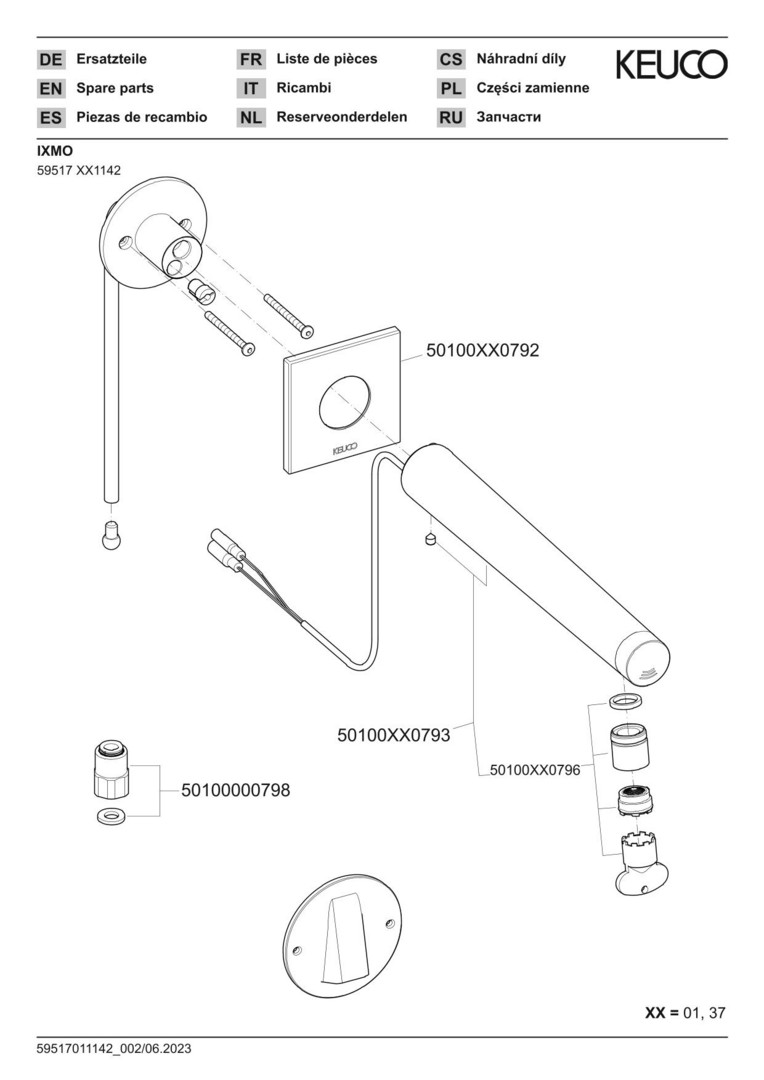 DE Ersatzteile
EN Spare parts
ES Piezas de recambio

FR Liste de pièces
IT Ricambi
NL Reserveonderdelen

CS Náhradní díly
PL Części zamienne
RU Запчасти

KEUCO

IXMO
59517 XX1142

50100XX0792

KEUCO

50100XX0793

50100XX0796

50100000798

XX = 01, 37

59517011142_002/06.2023