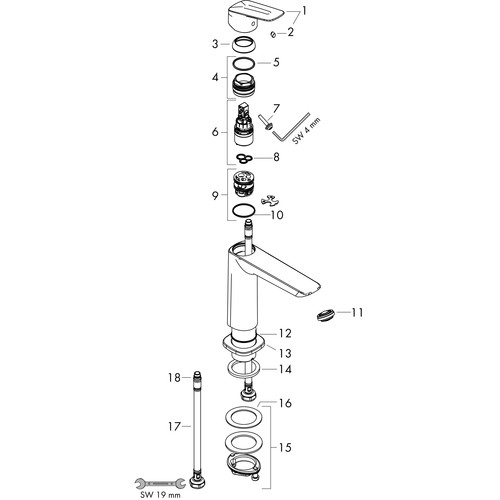 1
2
3
5
4
7
6
SW 4 mm
8
9
10
11
12
13
14
18
16
17
15
SW 19 mm