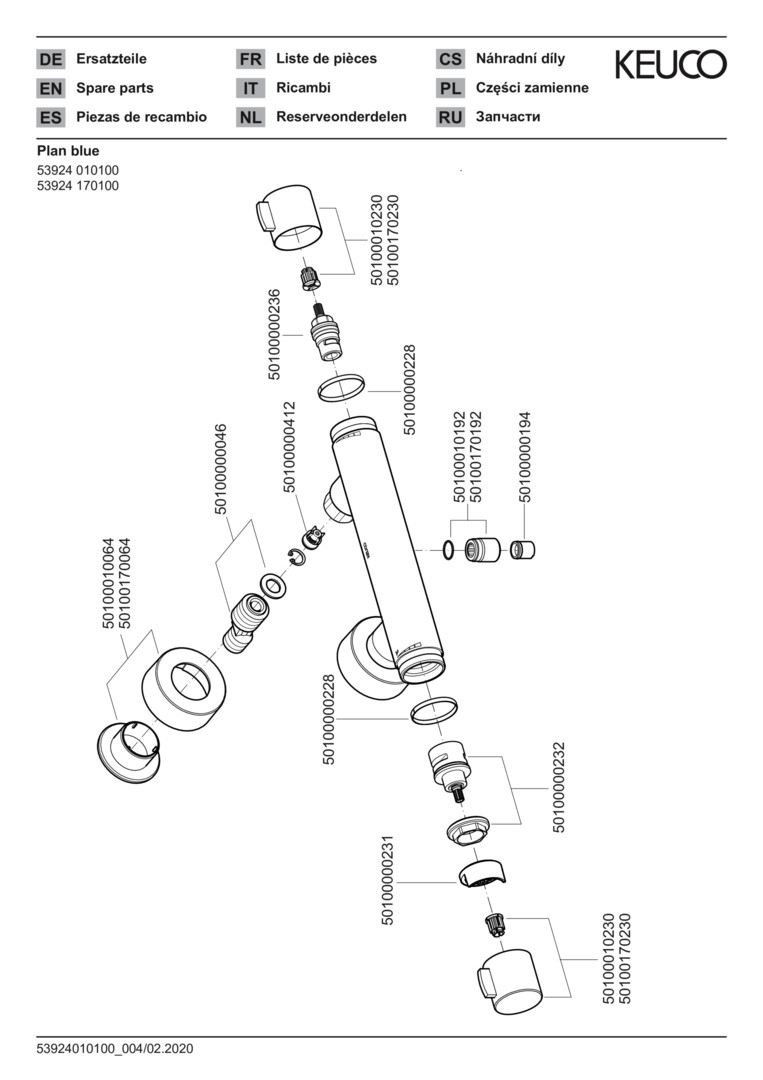 DE Ersatzteile
EN Spare parts
ES Piezas de recambio

FR Liste de pièces
IT Ricambi
NL Reserveonderdelen

CS Náhradní díly
PL Części zamienne
RU Запчасти

KEUCO

Plan blue
53924 010100
53924 170100

50100010230
50100170230

50100000236

50100000228

50100000412

50100000046

50100010192
50100170192

50100000194

50100010064
50100170064

50100000228

50100000232

50100000231

50100010230
50100170230

53924010100_004/02.2020