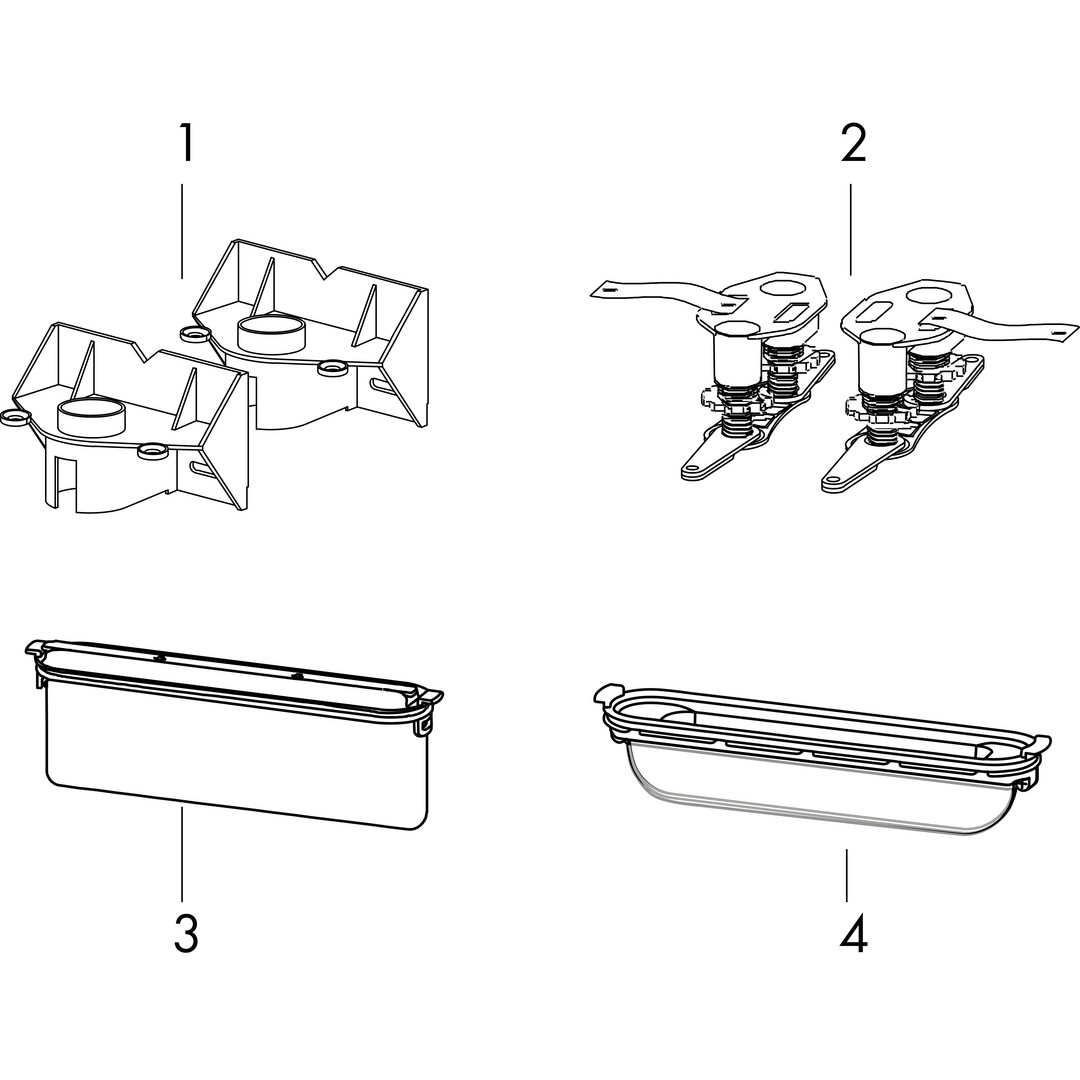 1

2

3

4