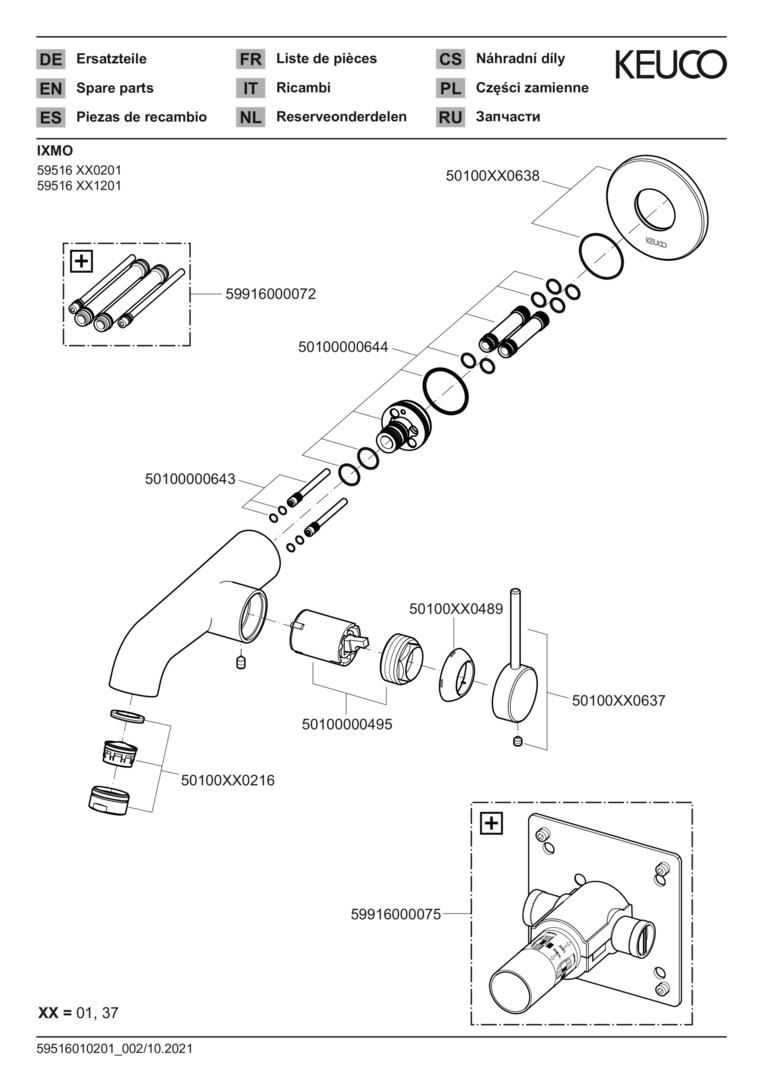 DE Ersatzteile
EN Spare parts
ES Piezas de recambio

FR Liste de pièces
IT Ricambi
NL Reserveonderdelen

CS Náhradní díly
PL Części zamienne
RU Запчасти

KEUCO

IXMO
59516 XX0201
59516 XX1201

50100XX0638

KEUCO

59916000072

50100000644

50100000643

50100XX0489

50100XX0637

50100000495

50100XX0216

59916000075

XX = 01, 37

59516010201_002/10.2021