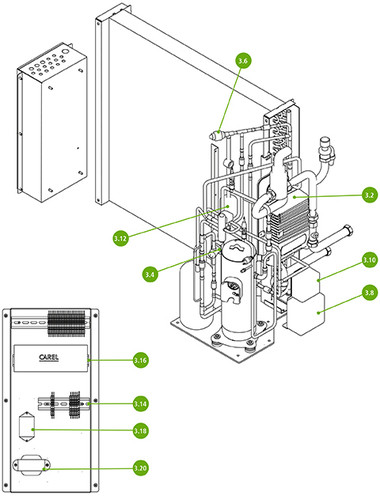 3.6
3.2
3.12
3.4
3.10
3.8
CAREL
3.16
3.14
3.18
3.20