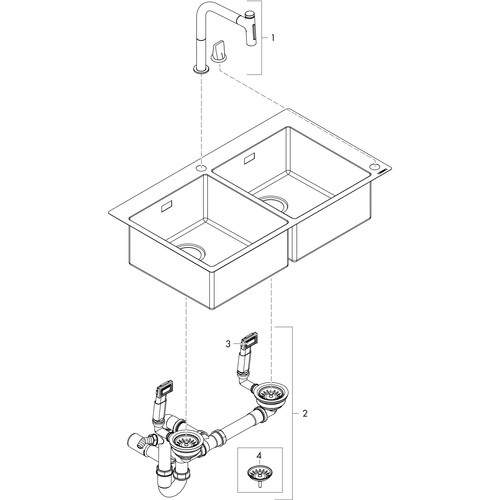 1

3

2

4