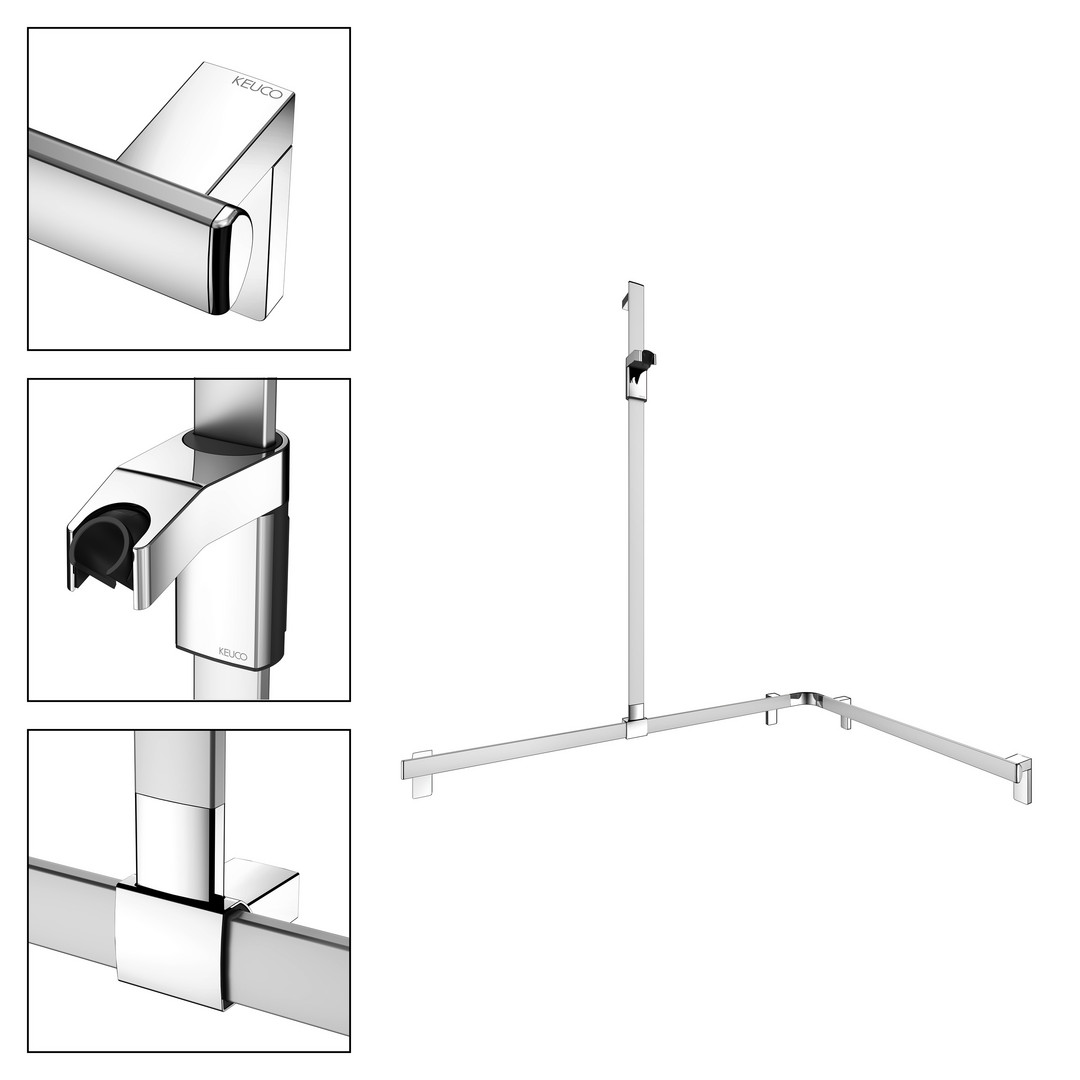 KEUCO

KEUCO