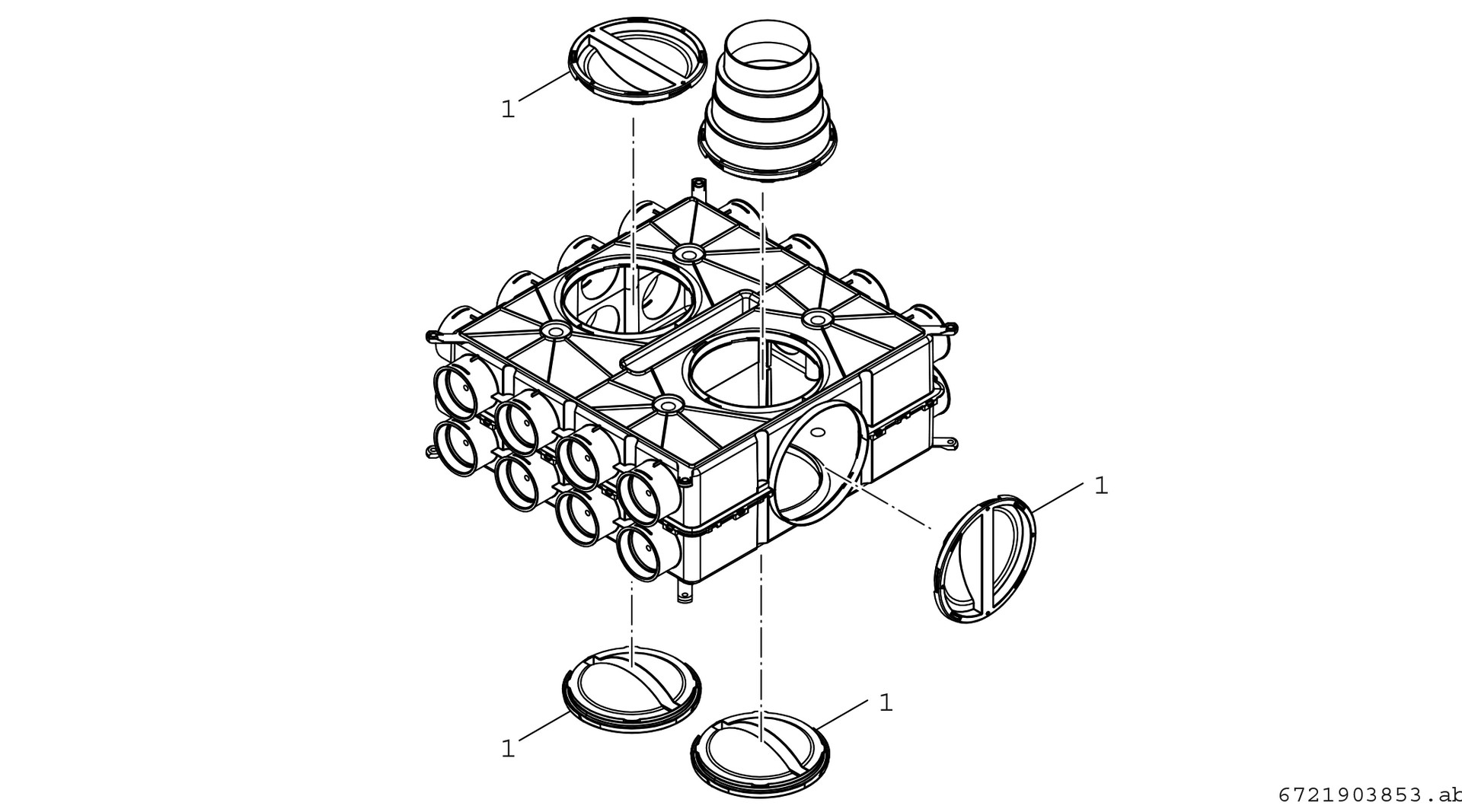 1

1

1

1

6721903853.ab