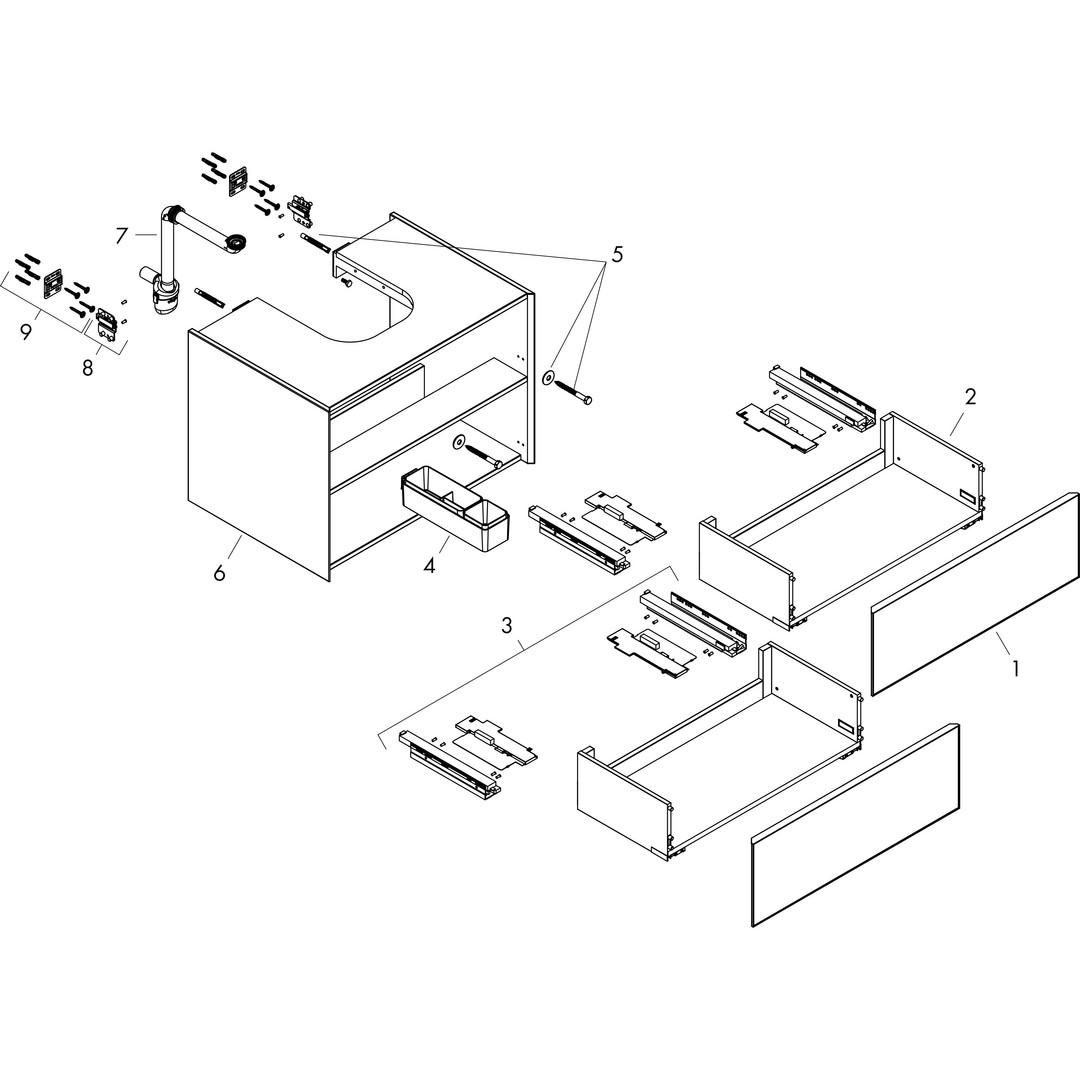 7
5
9
8
2
6
4
3
1