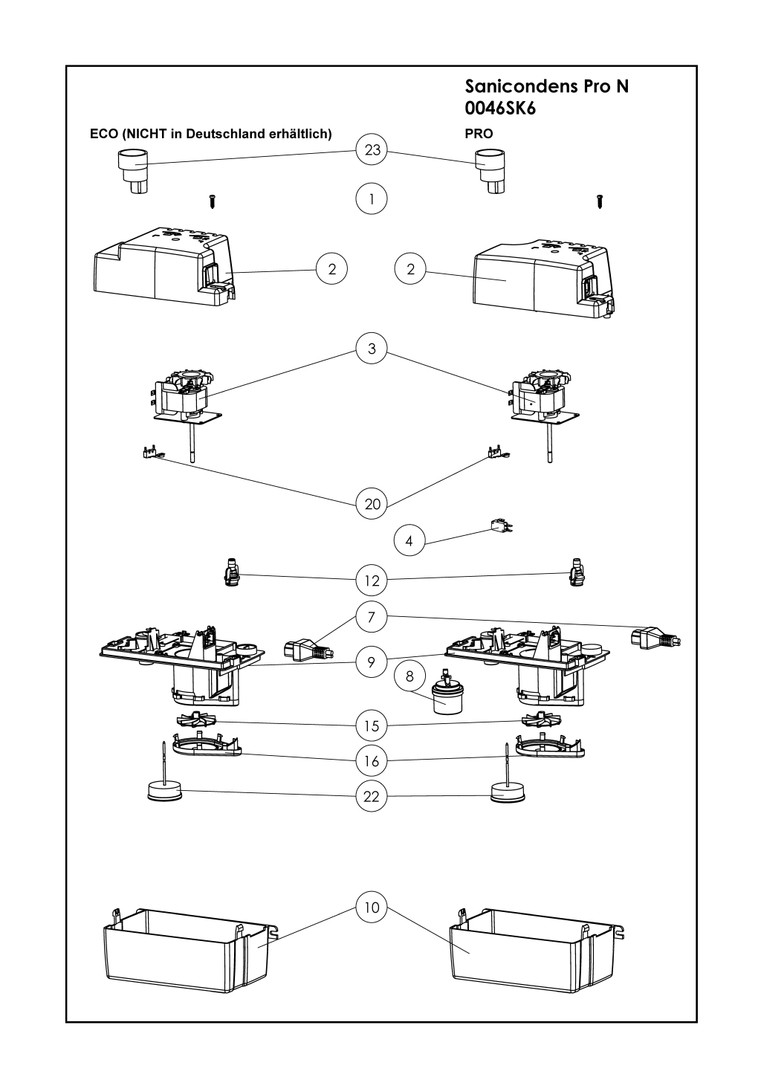 Sanicondens Pro N
0046SK6

ECO (NICHT in Deutschland erhältlich)

PRO

23

1

2

2

3

20

4

12

7

9

8

15

16

22

10