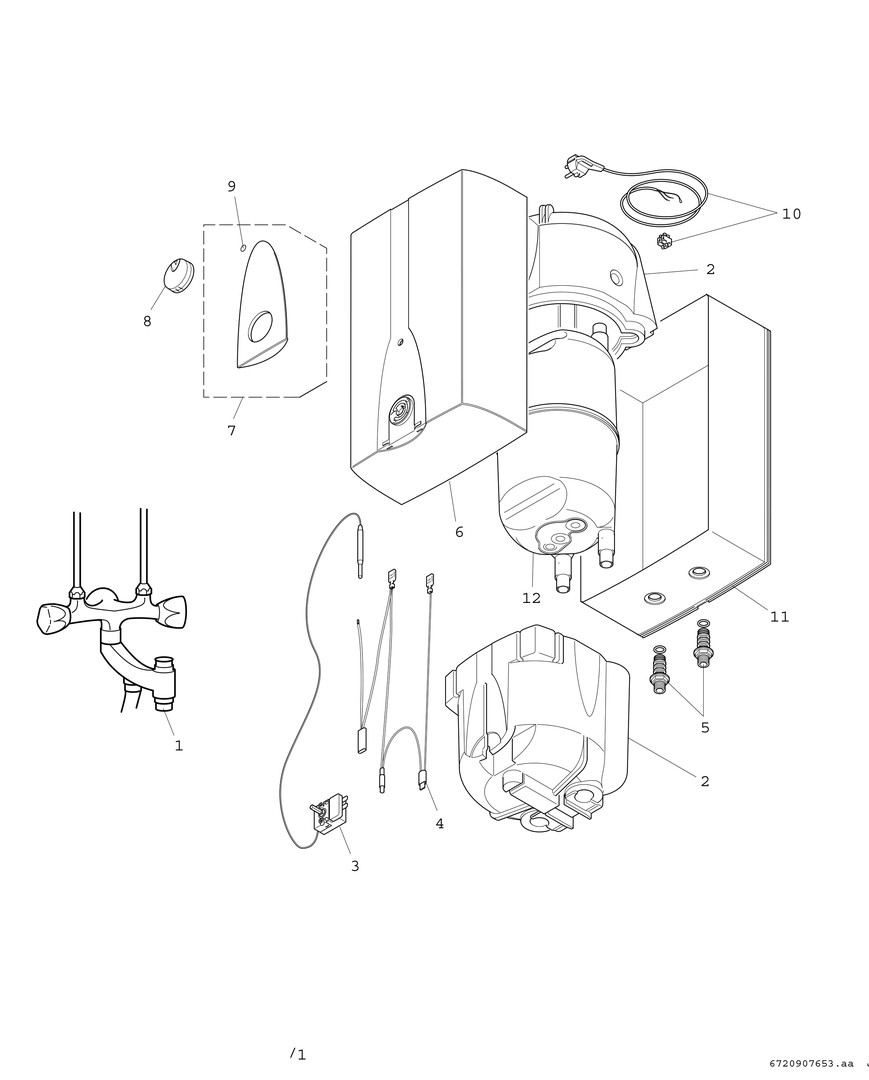 9
10
2
8
7
6
12
11
1
5
2
4
3
/1
6720907653.aa