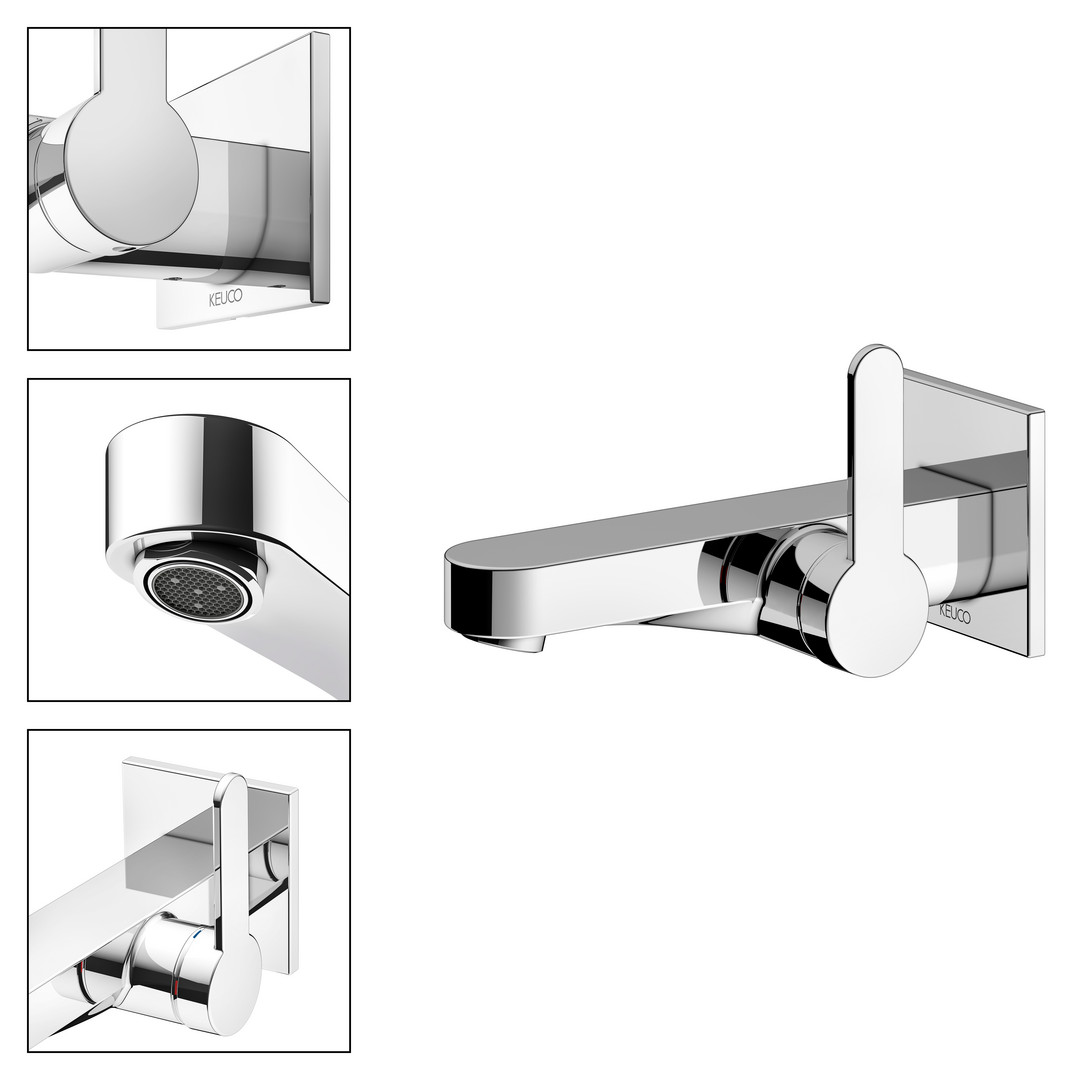 KEUCO

KEUCO