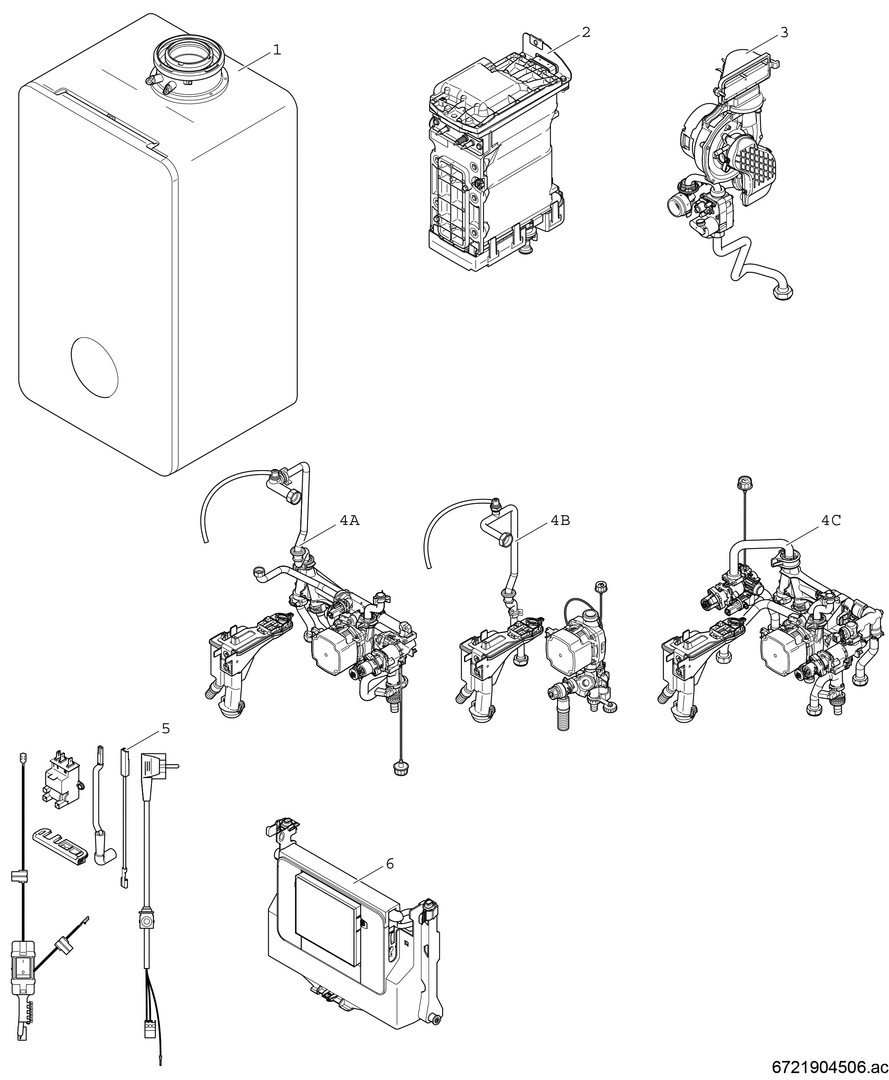 1
2
3
4A
4B
4C
5
6
6721904506.ac