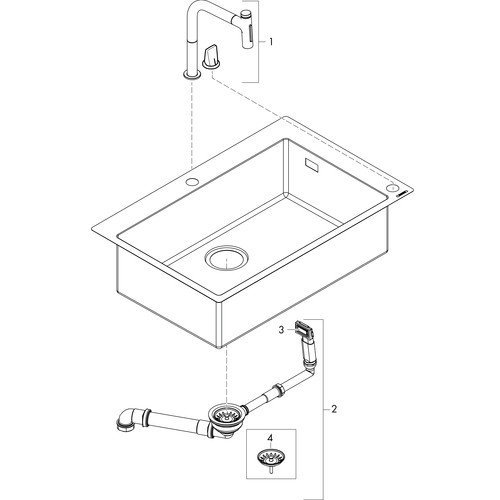 1

3

2

4