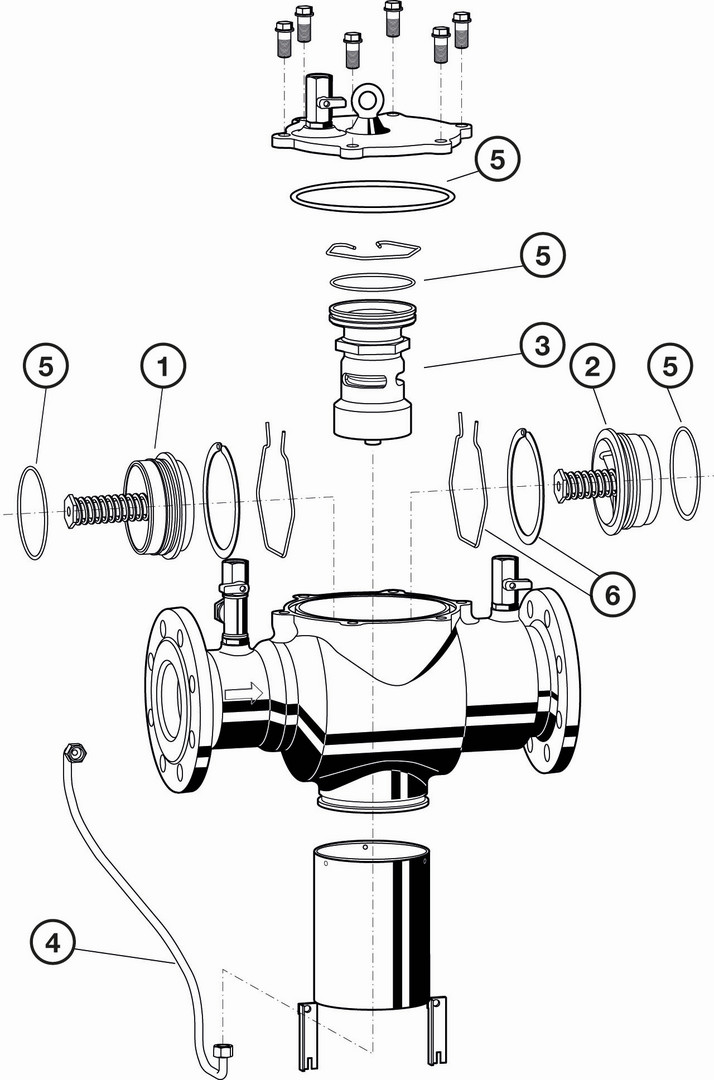 5

5

5

1

3

2

5

6

4