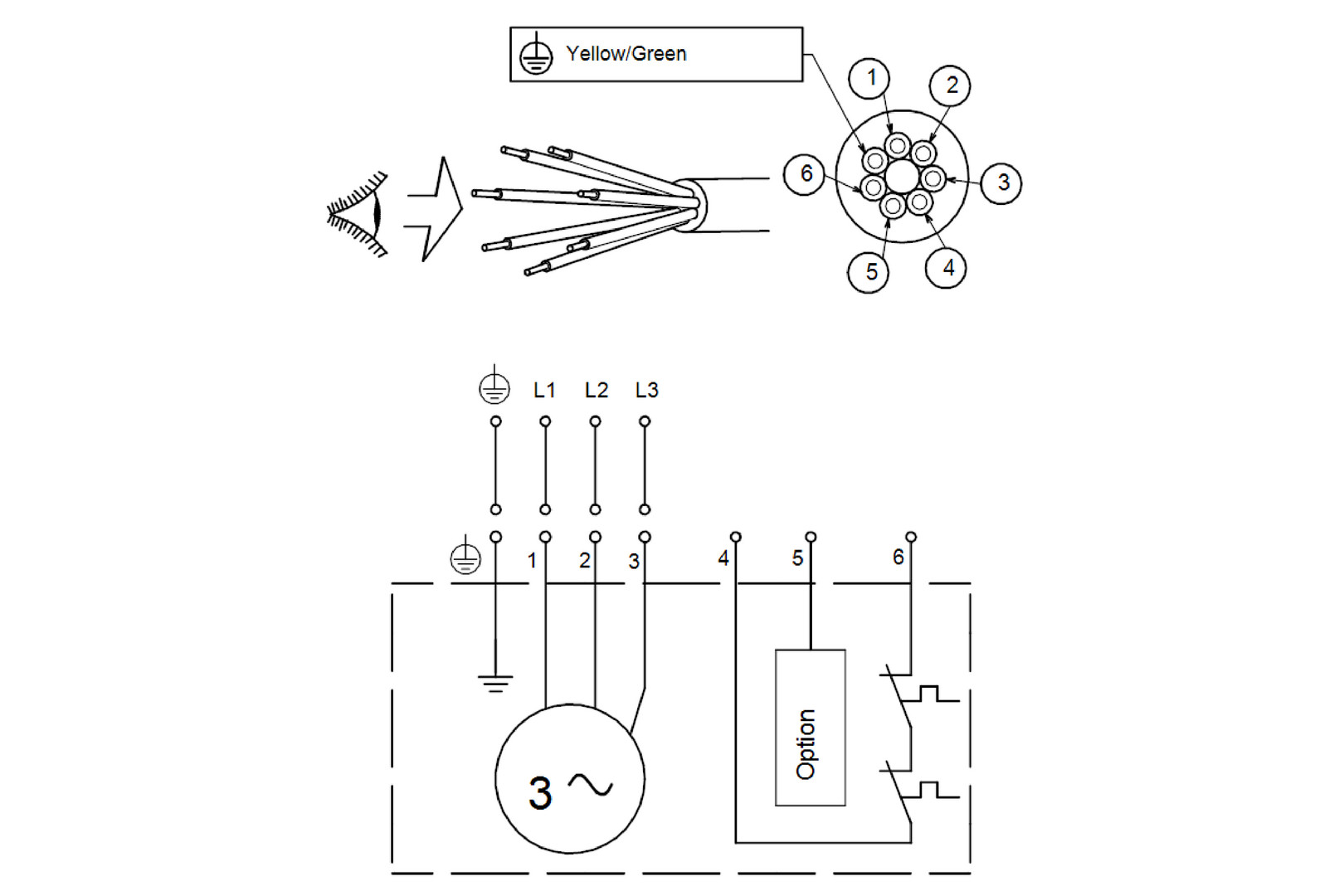 Yellow/Green

1
2
3
4
5
6

L1 L2 L3

1 2 3 4 5 6

Option

3 ~