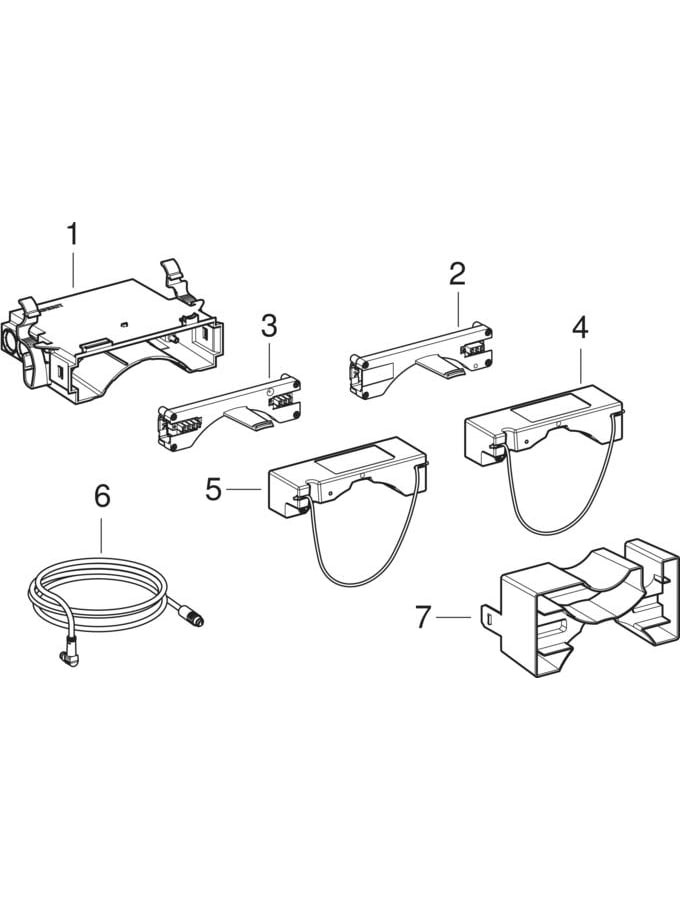 1
2
3
4
5
6
7