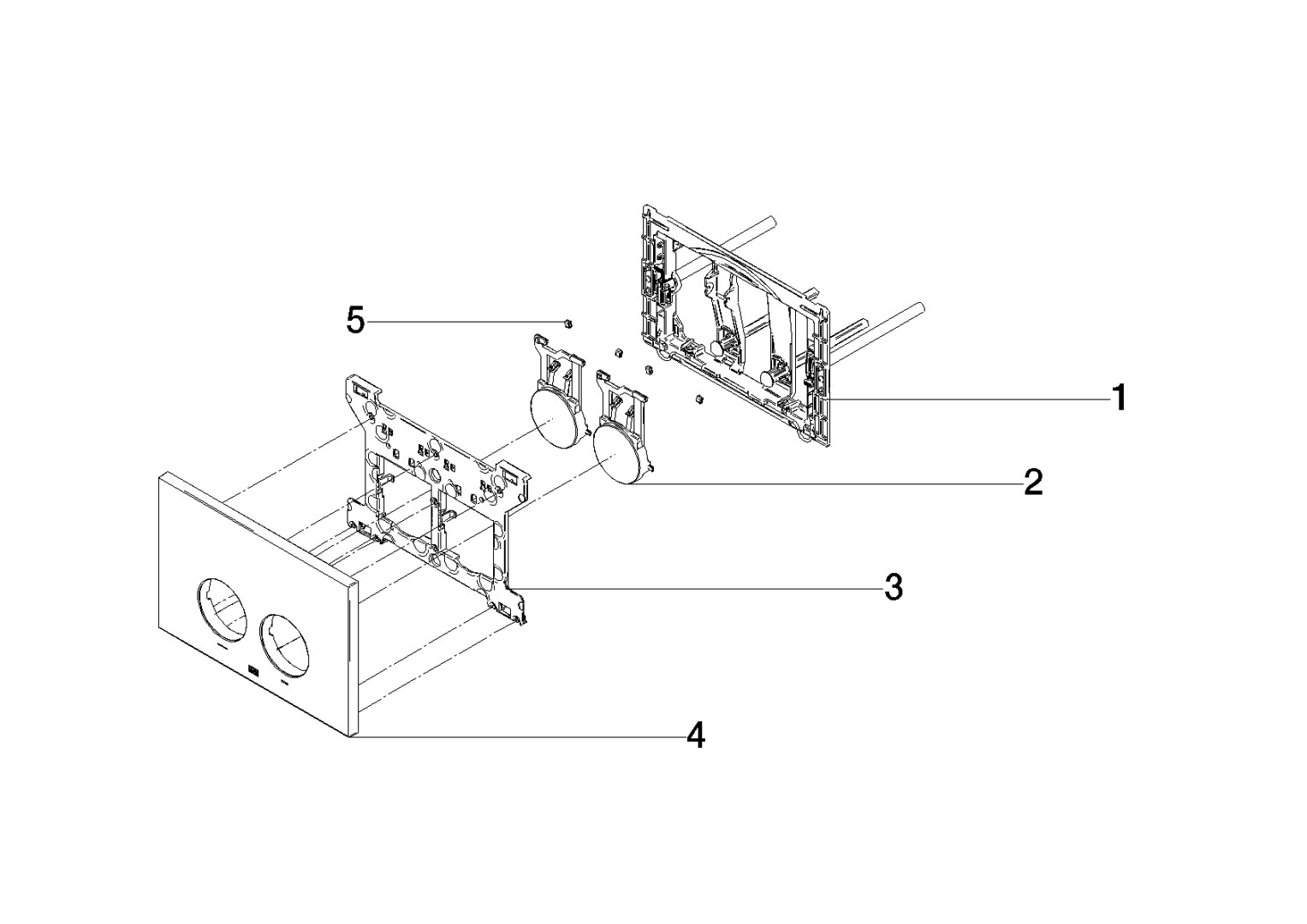 5
1
2
3
4