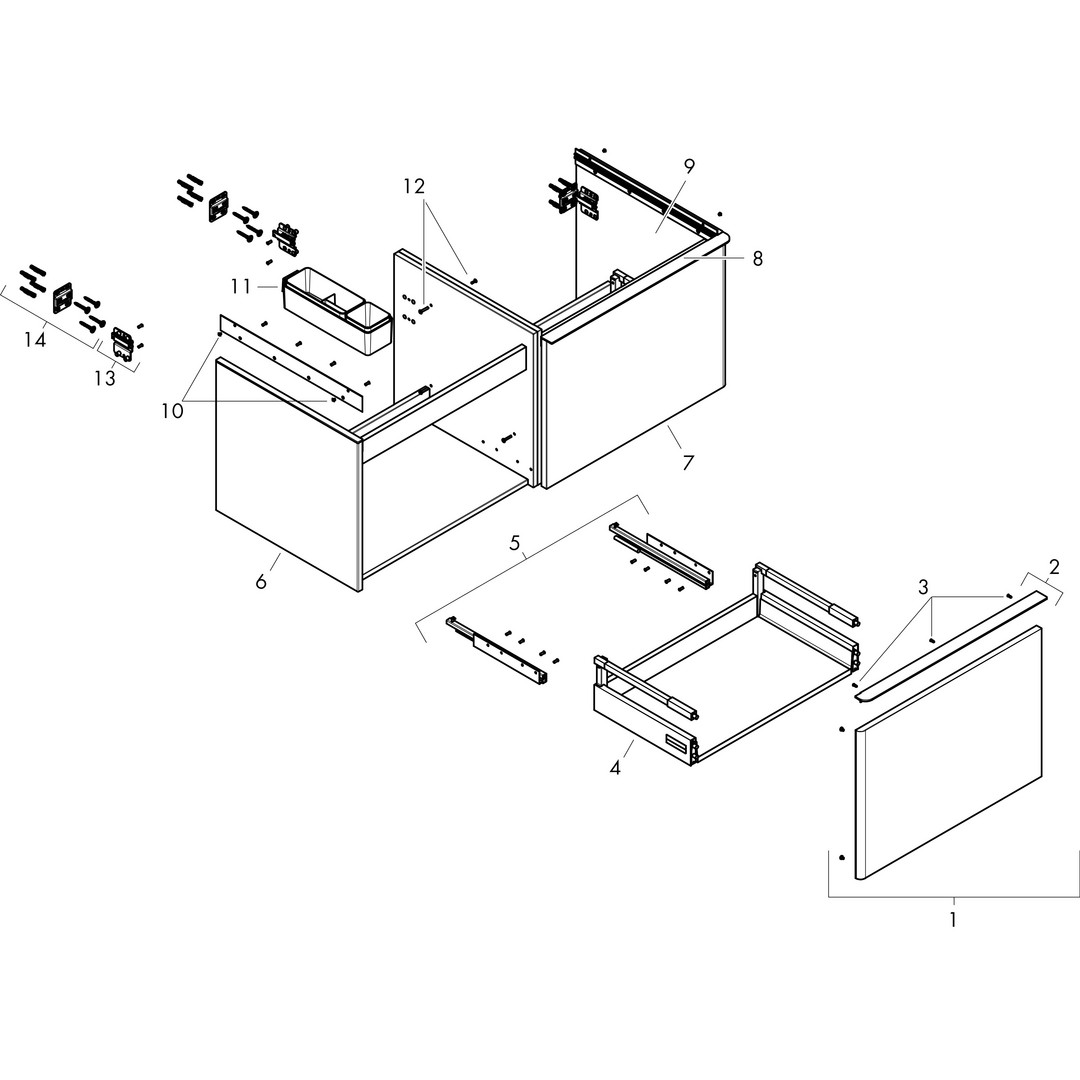 12
9
8
11
14
13
10
7
6
5
2
3
4
1