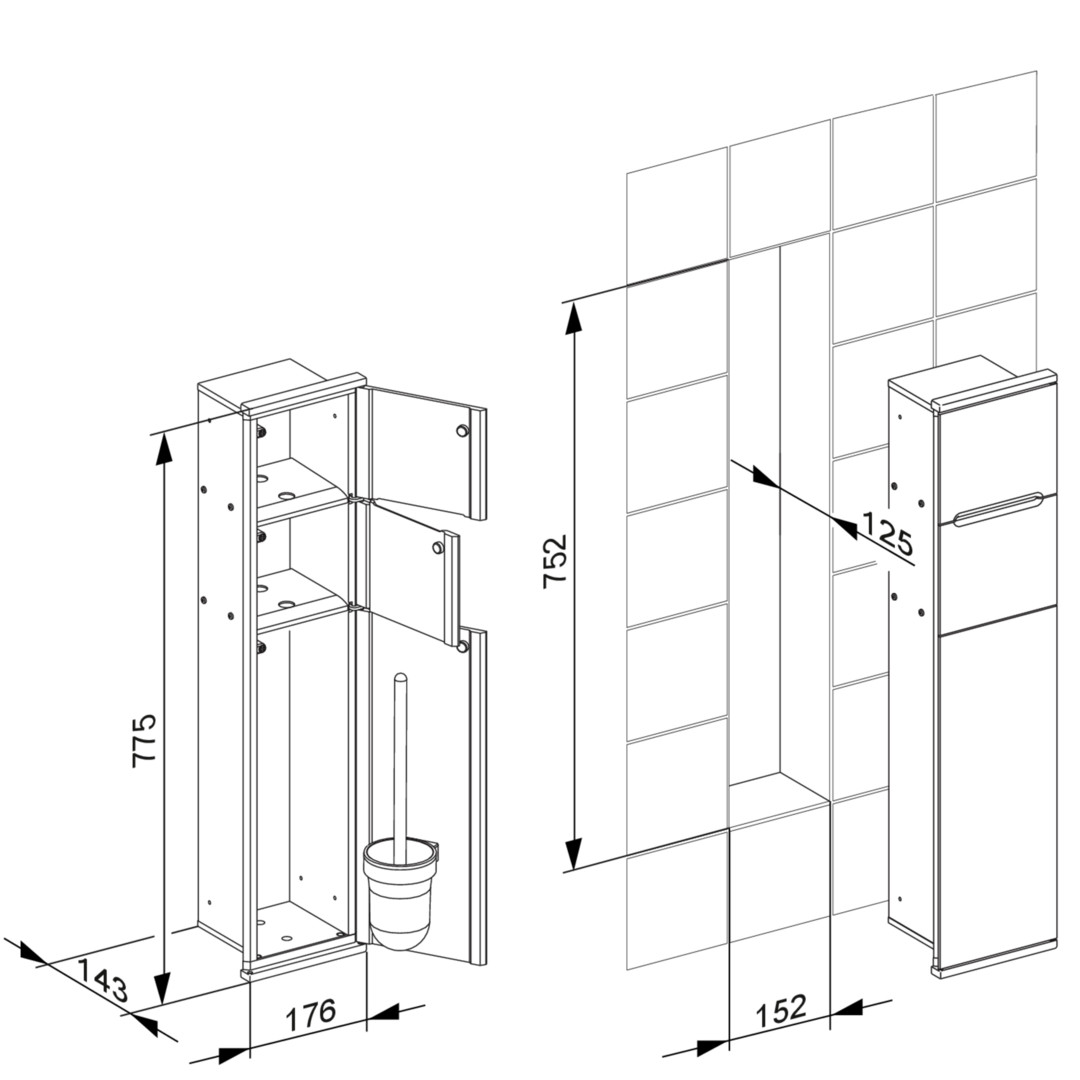 775
143
176
752
125
152