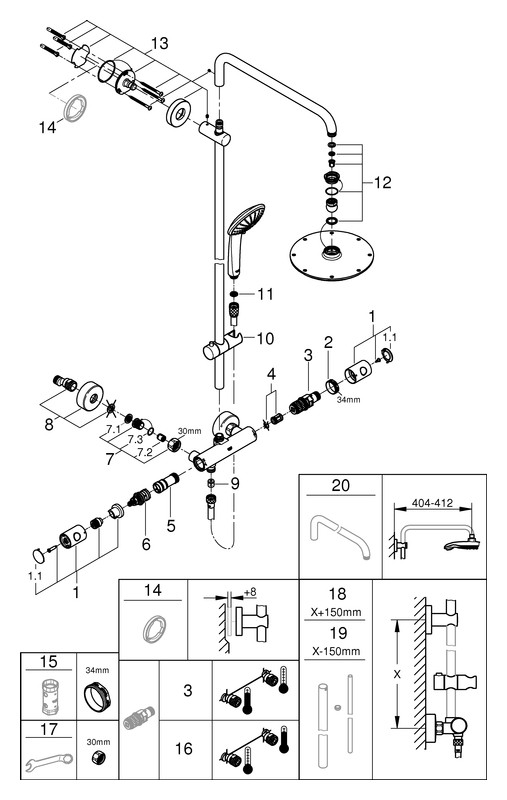 13
14
12
11
10
1
1.1
2
3
34mm
4
8
7.1
7.3
7.2
7
30mm
9
5
6
1.1
1
20
404-412
14
+8
18
X+150mm
19
X-150mm
X
15
34mm
17
30mm
3
16