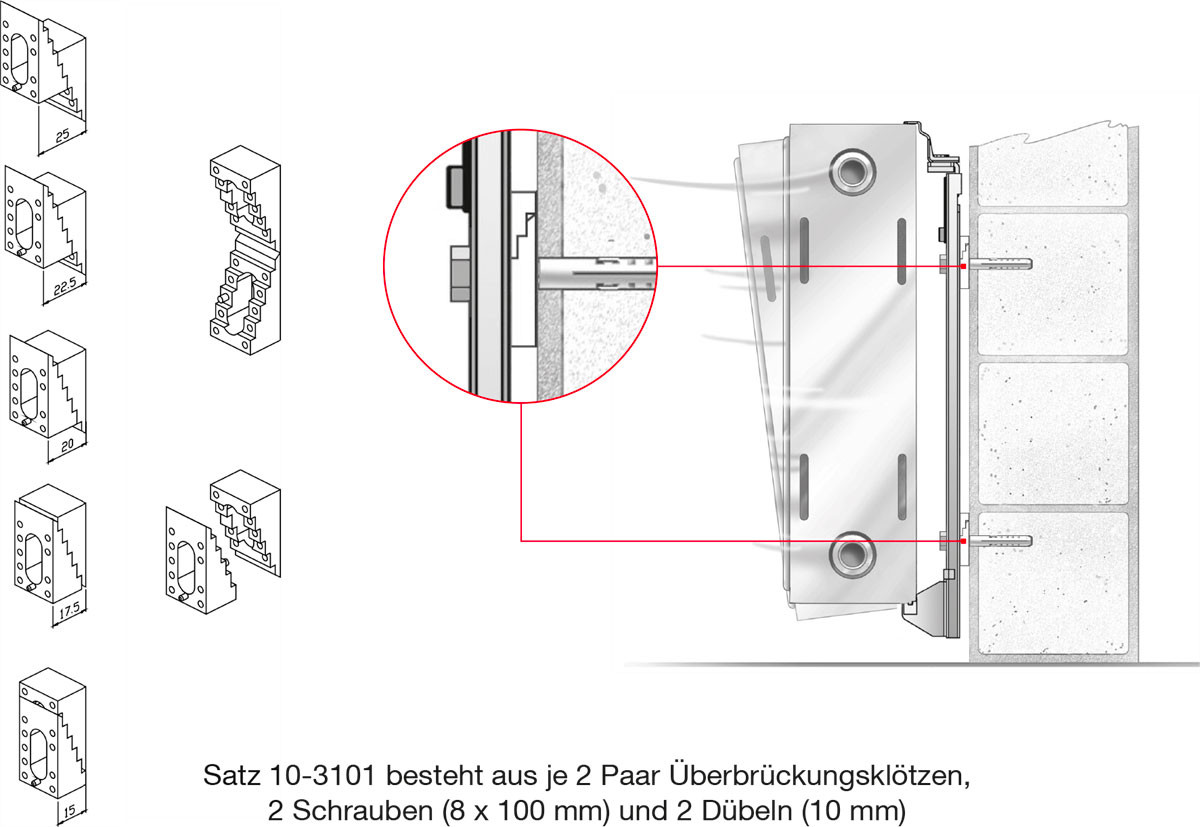 25

22.5

20

17.5

15

Satz 10-3101 besteht aus je 2 Paar Überbrückungsklötzen, 2 Schrauben (8 x 100 mm) und 2 Dübeln (10 mm)