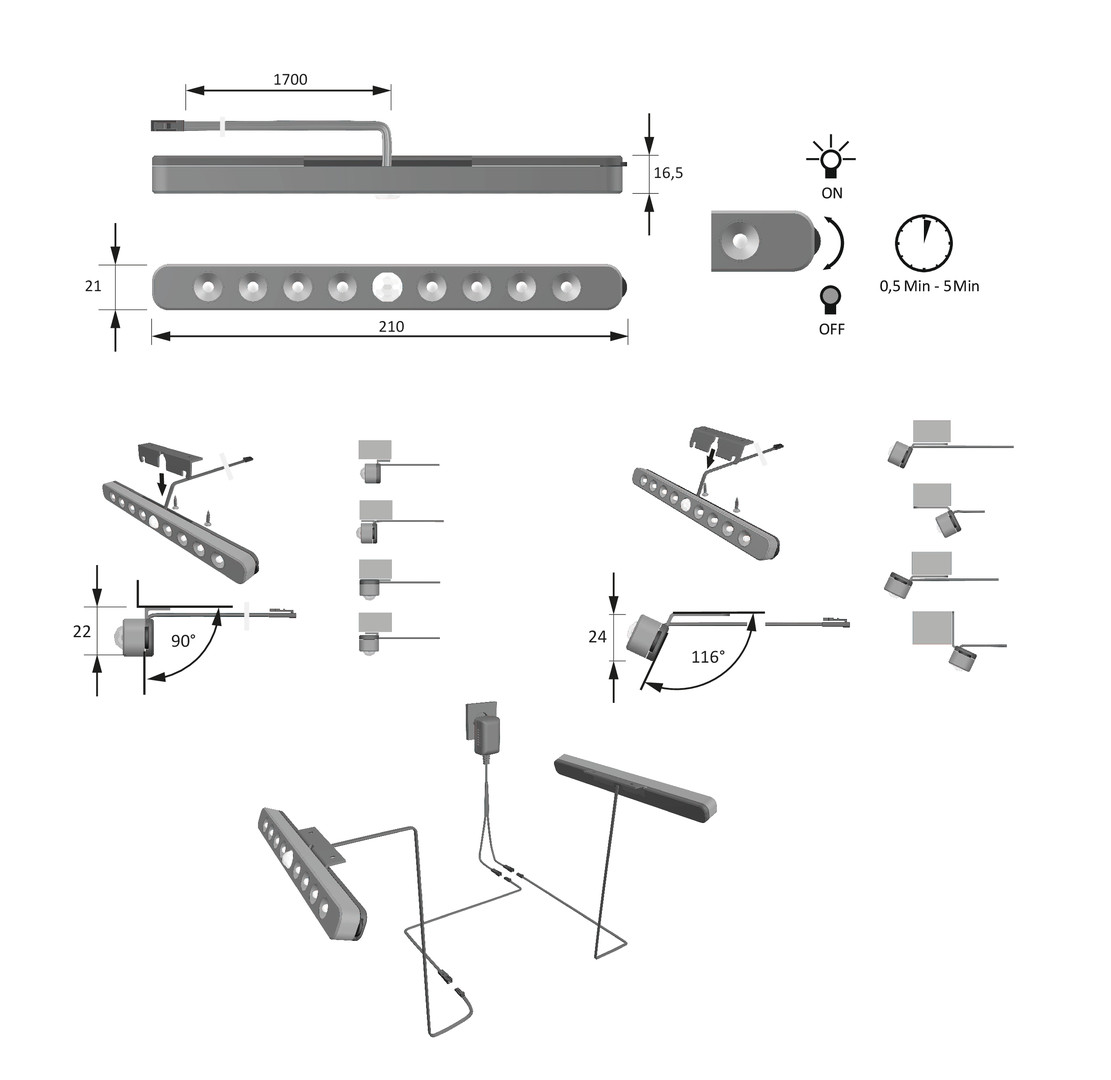 1700

16,5

21

210

ON

OFF

0,5 Min - 5 Min

22

90°

24

116°