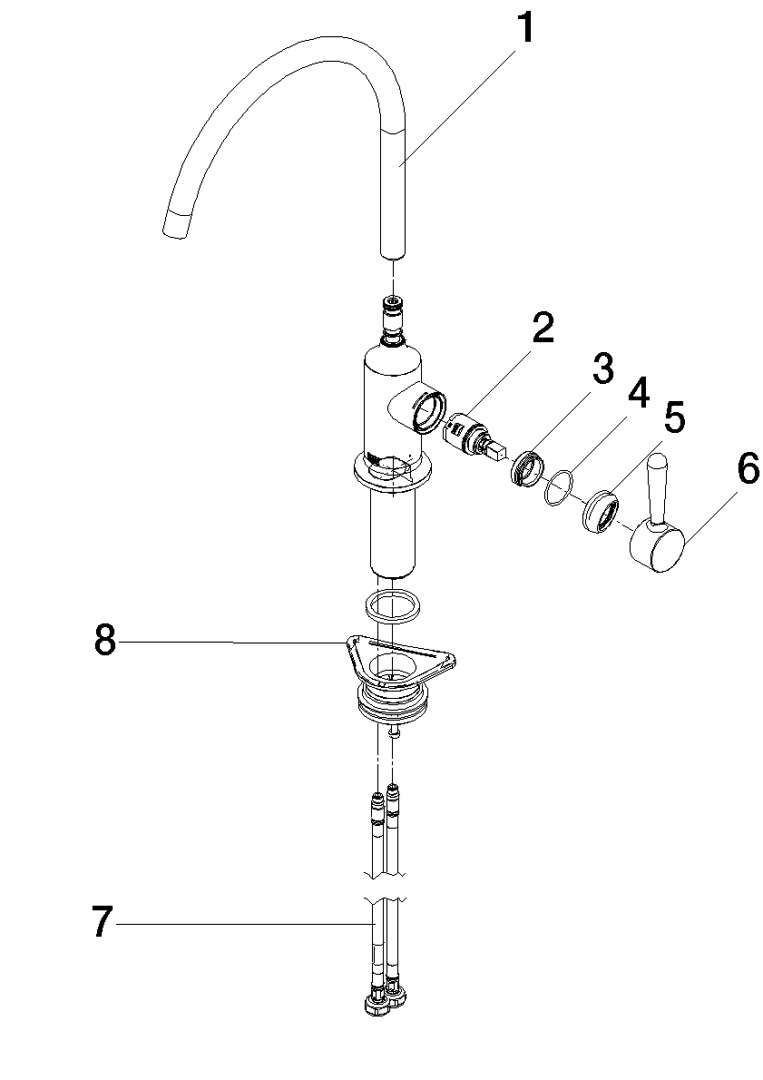 1
2
3
4
5
6
8
7