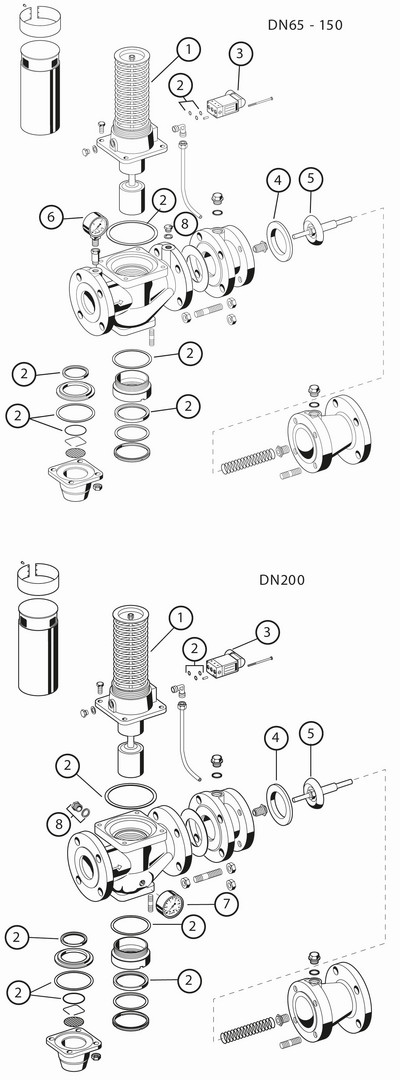 DN65 - 150

1
2
3
4
5
6
2
8
2
2
2
2

DN200

1
2
3
4
5
2
8
7
2
2
2
2