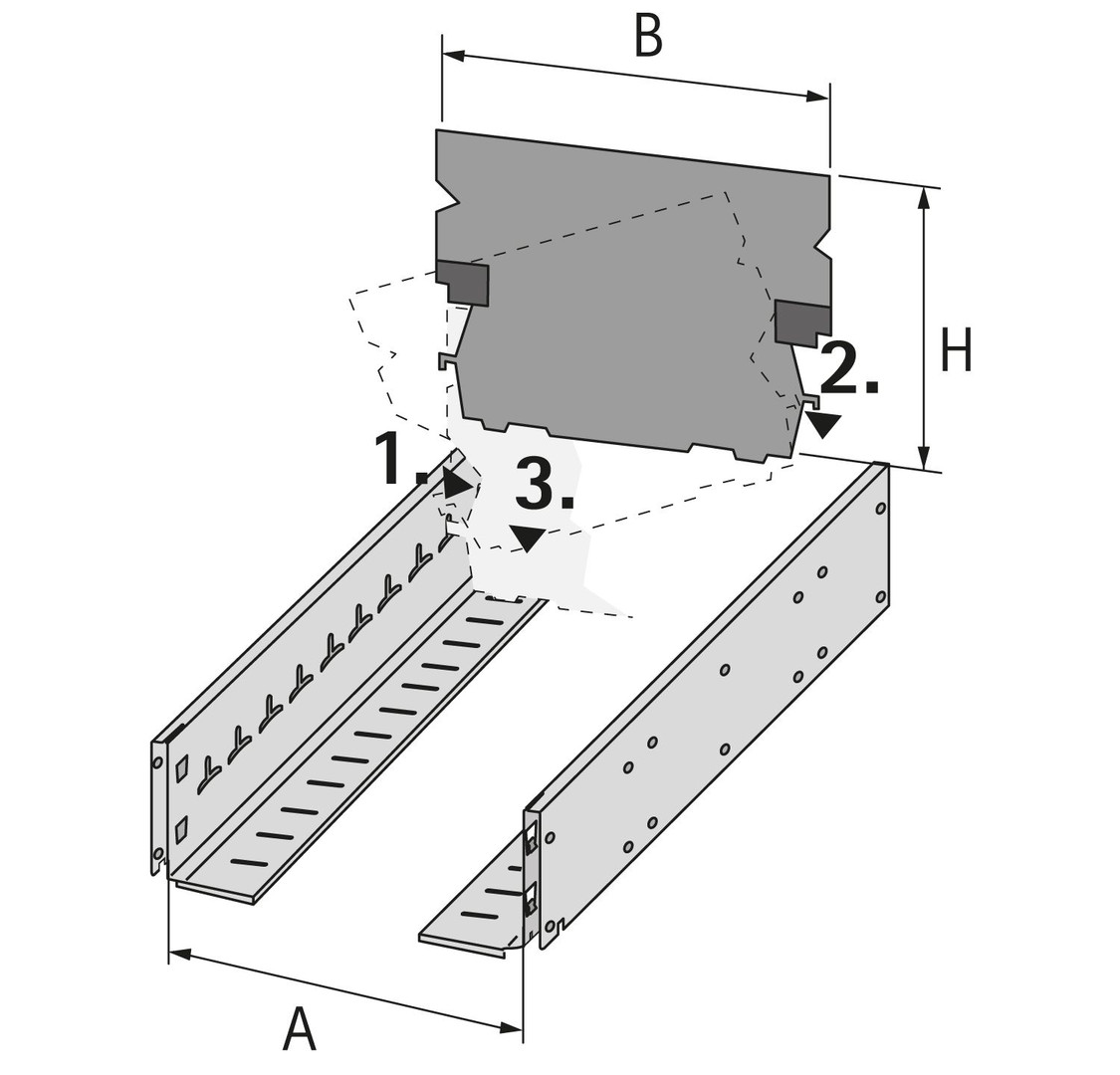 B
H
2.
1.
3.
A