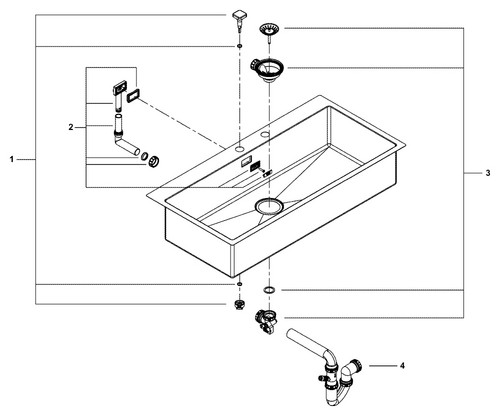 1
2
3
4