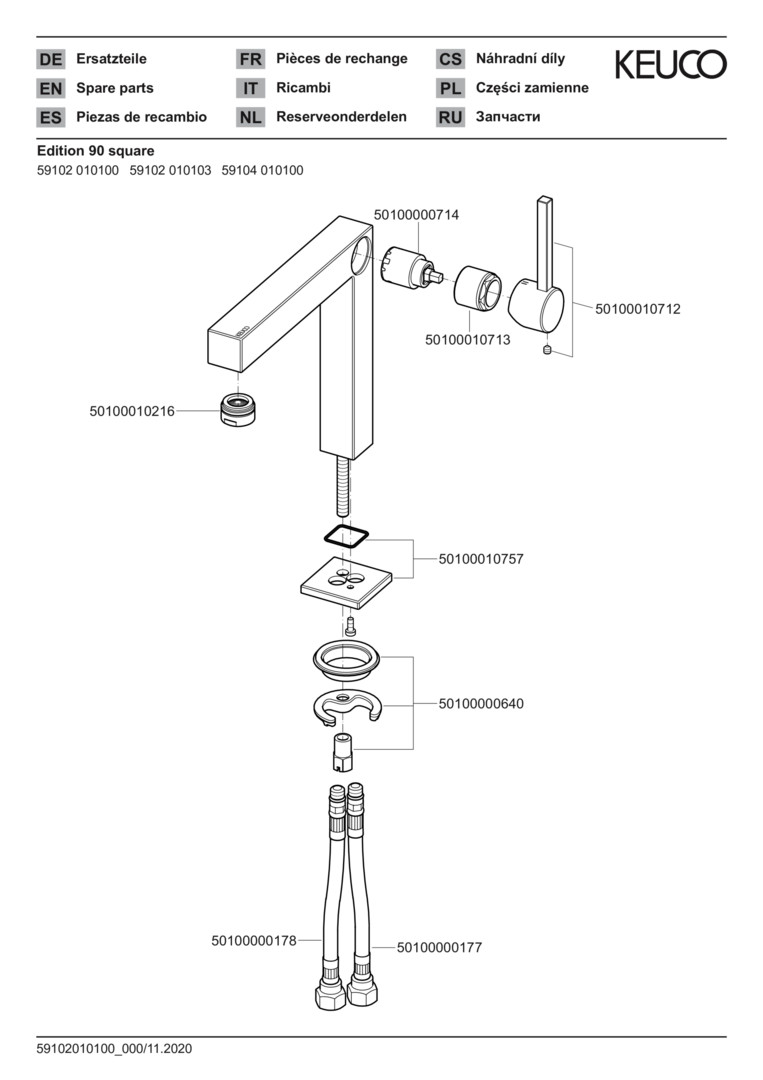 DE Ersatzteile
EN Spare parts
ES Piezas de recambio

FR Pièces de rechange
IT Ricambi
NL Reserveonderdelen

CS Náhradní díly
PL Części zamienne
RU Запчасти

KEUCO

Edition 90 square
59102 010100 59102 010103 59104 010100

50100000714
50100010712
50100010713
50100010216
50100010757
50100000640
50100000178
50100000177

59102010100_000/11.2020