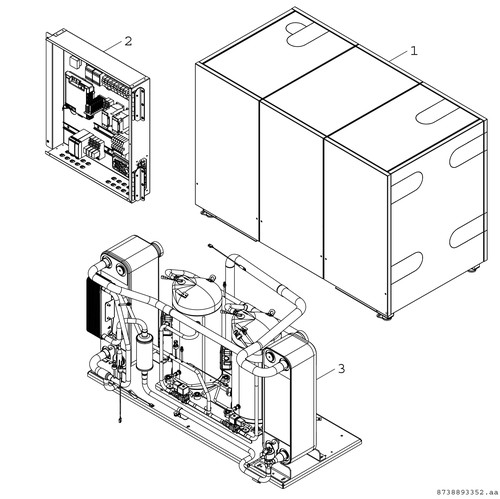 2

1

3

8738893352.aa