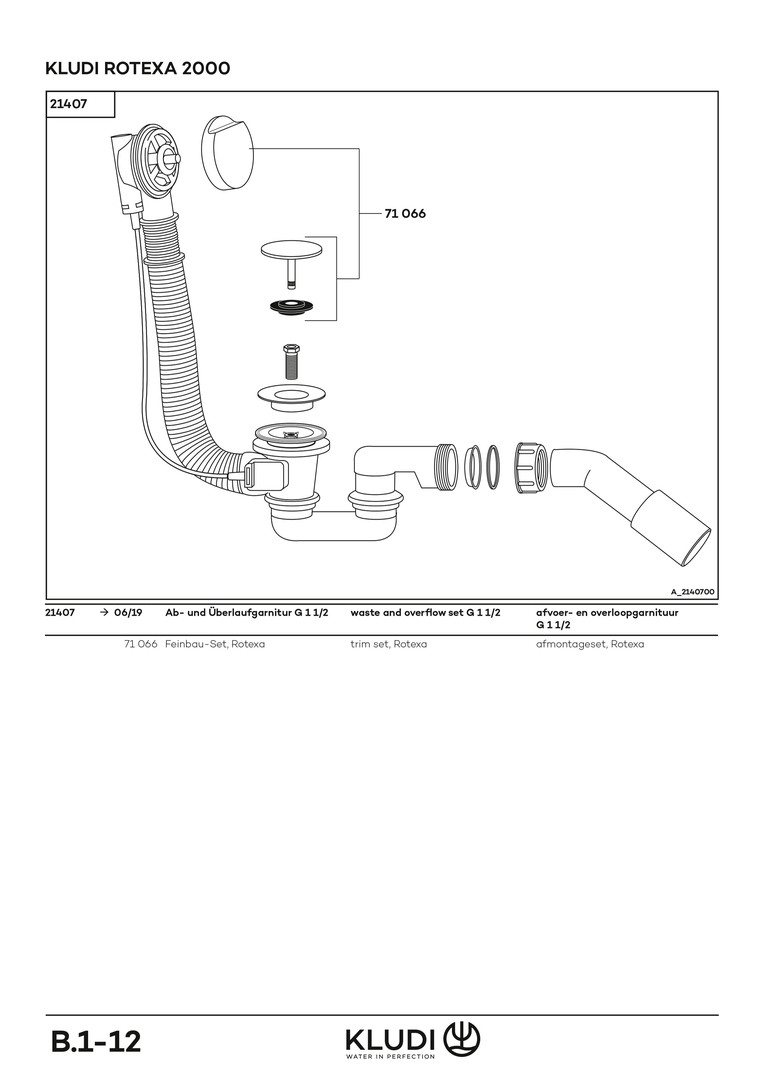 KLUDI ROTEXA 2000

21407

71 066

A_2140700

| 21407 | → 06/19 | Ab- und Überlaufgarnitur G 1 1/2 | waste and overflow set G 1 1/2 | afvoer- en overloopgarnituur G 1 1/2 |
|---|---|---|---|---|
| | 71 066 | Feinbau-Set, Rotexa | trim set, Rotexa | afmontageset, Rotexa |

B.1-12

KLUDI
WATER IN PERFECTION