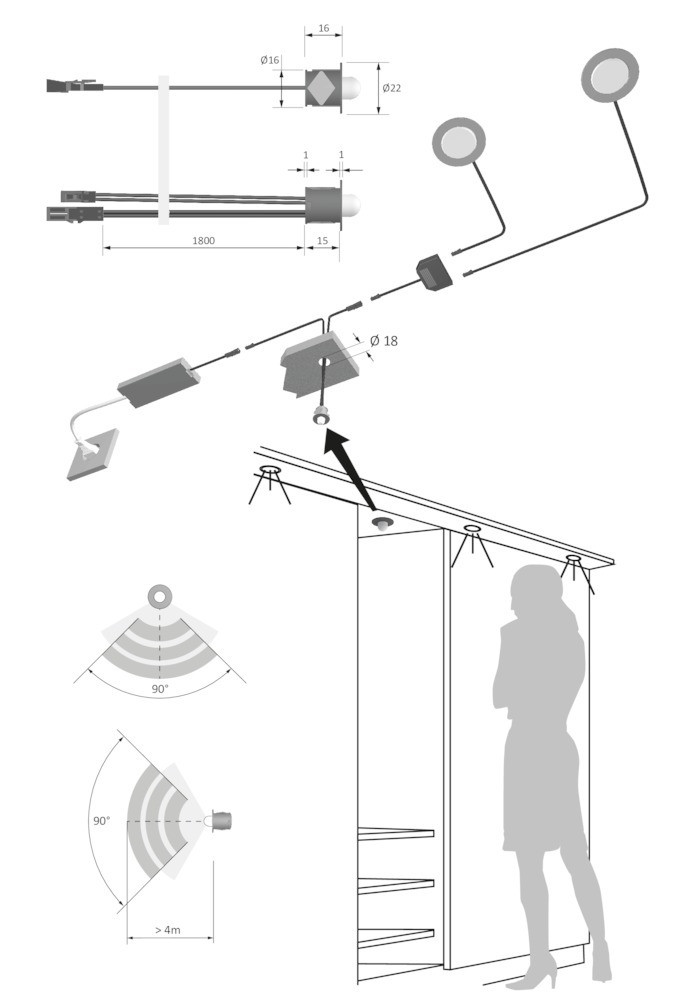 16
Ø16
Ø22
1
1
1800
15
Ø 18
90°
90°
> 4m