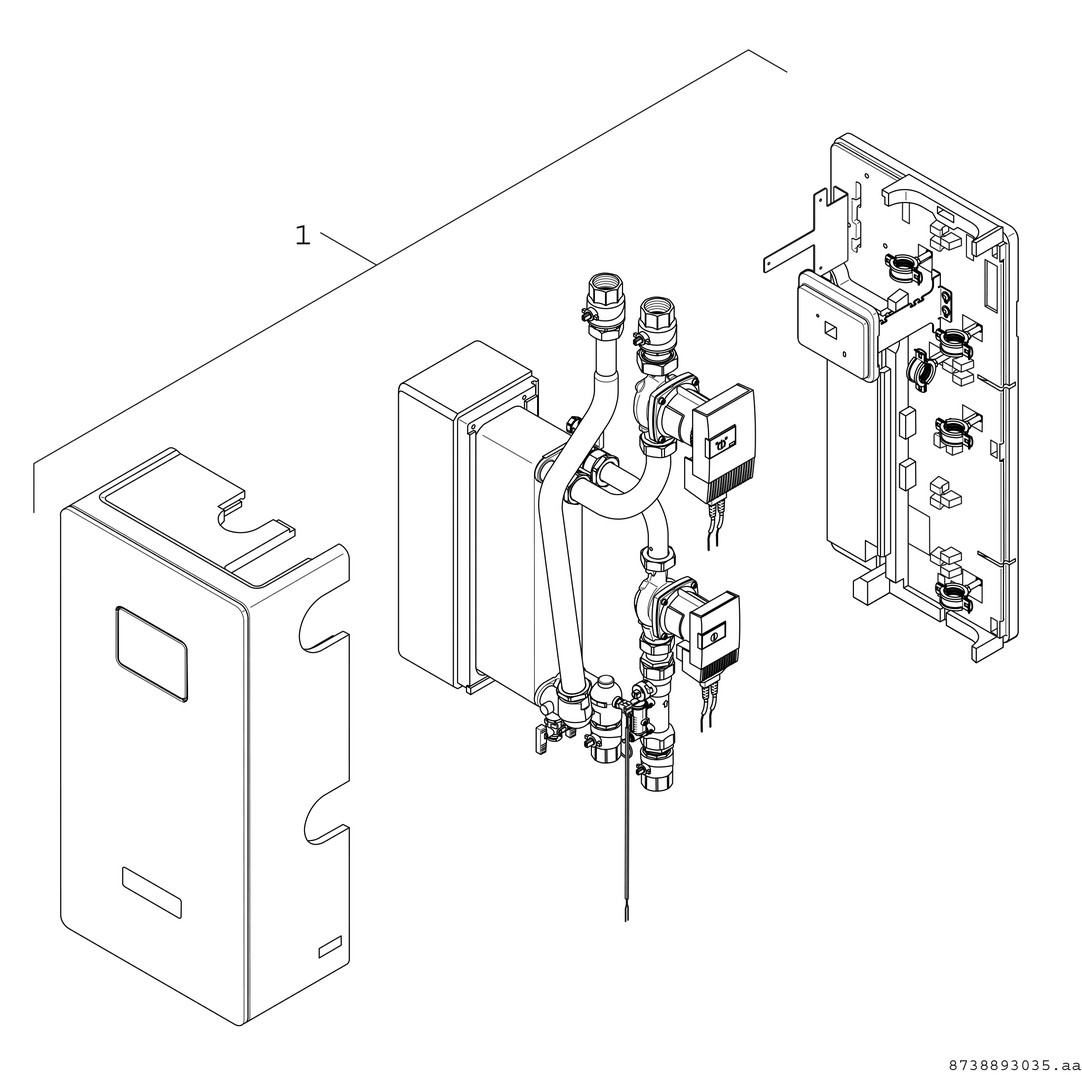 1

8738893035.aa