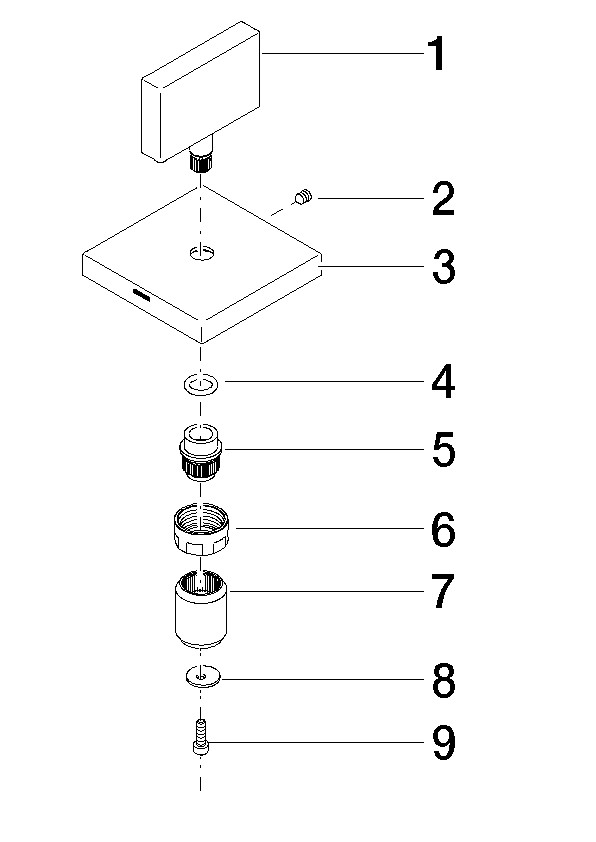 1
2
3
4
5
6
7
8
9