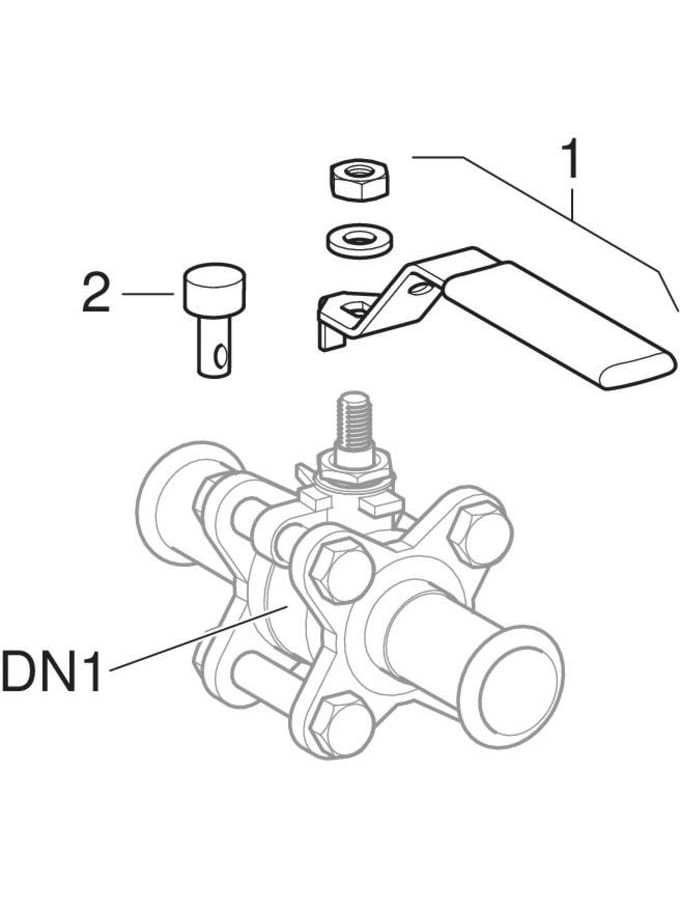 1

2

DN1