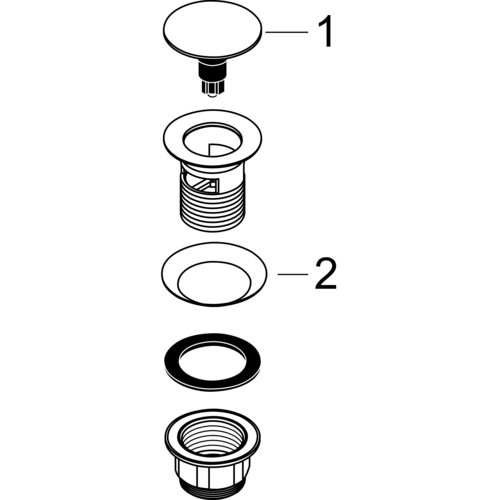 1

2