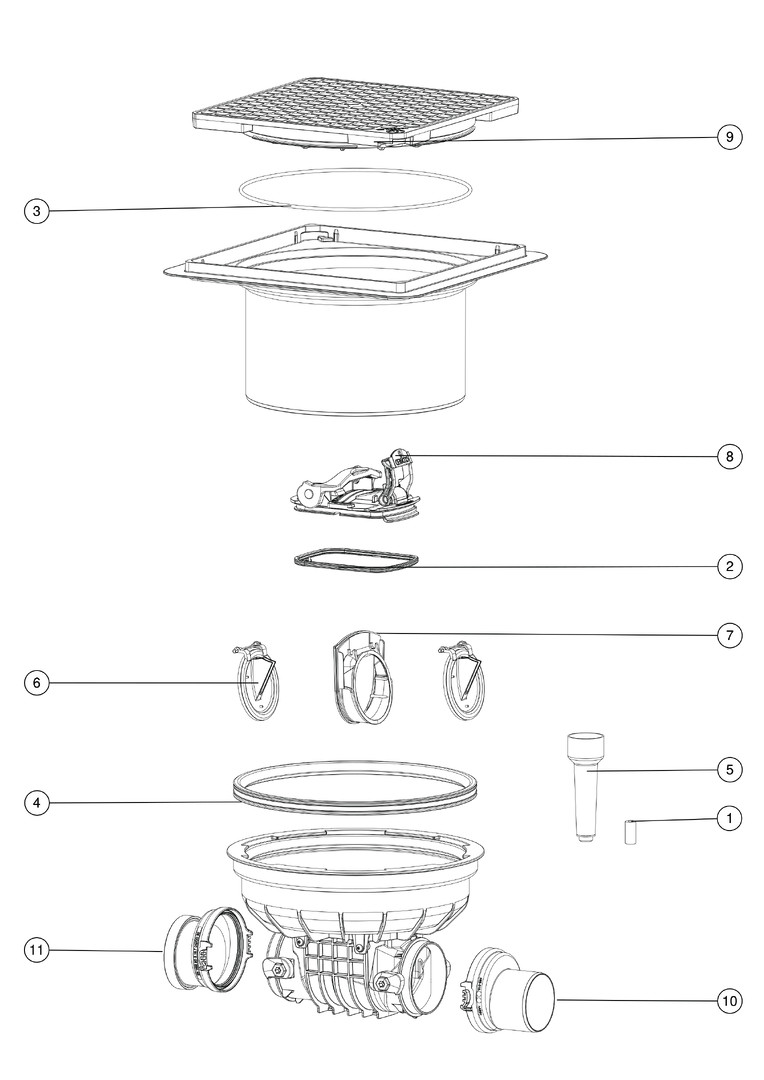 9
3
8
2
7
6
5
4
1
11
10