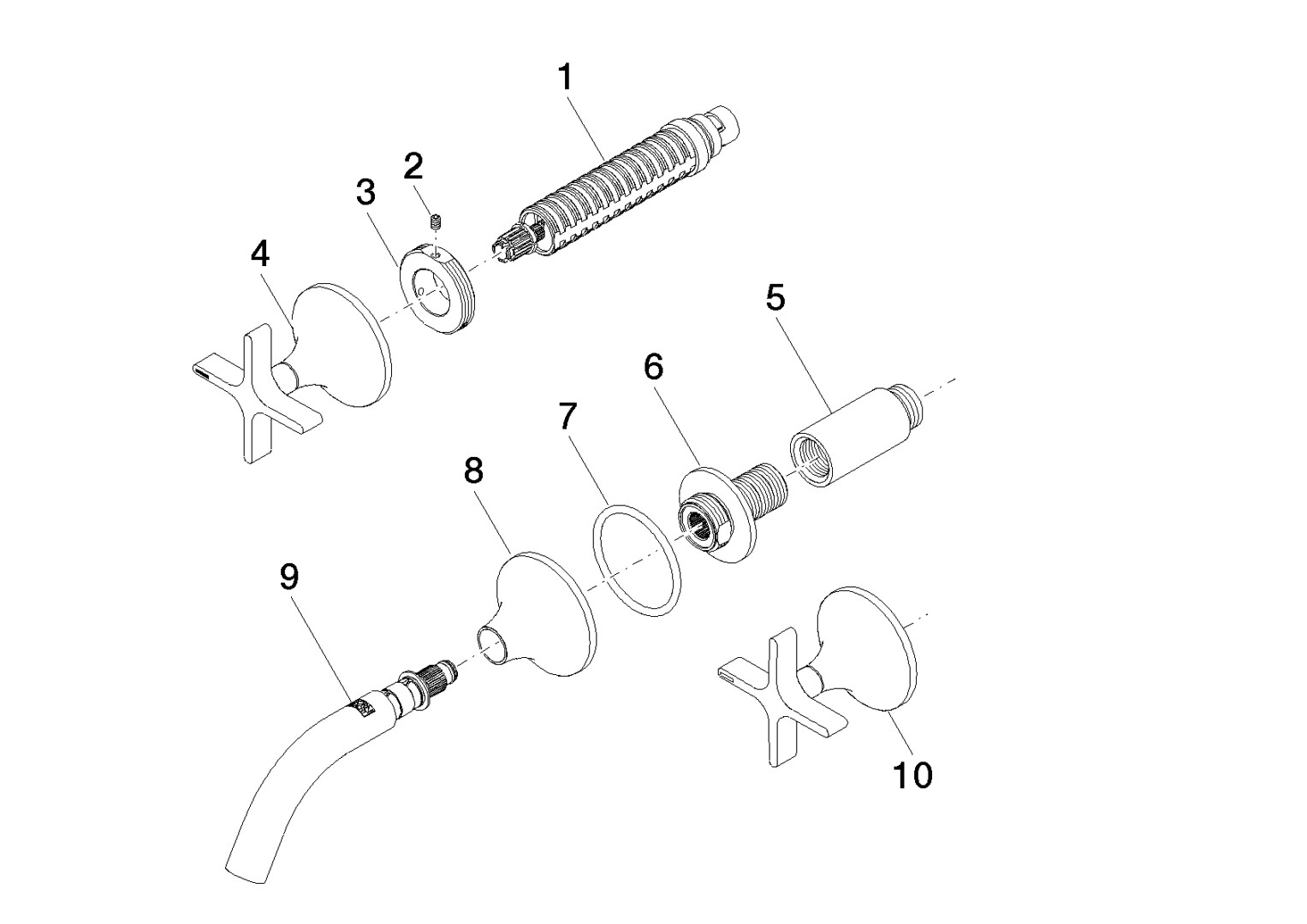 1
2
3
4
5
6
7
8
9
10