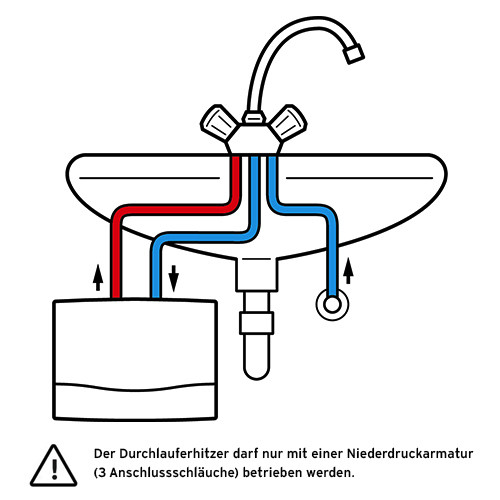 Der Durchlauferhitzer darf nur mit einer Niederdruckarmatur (3 Anschlussschläuche) betrieben werden.