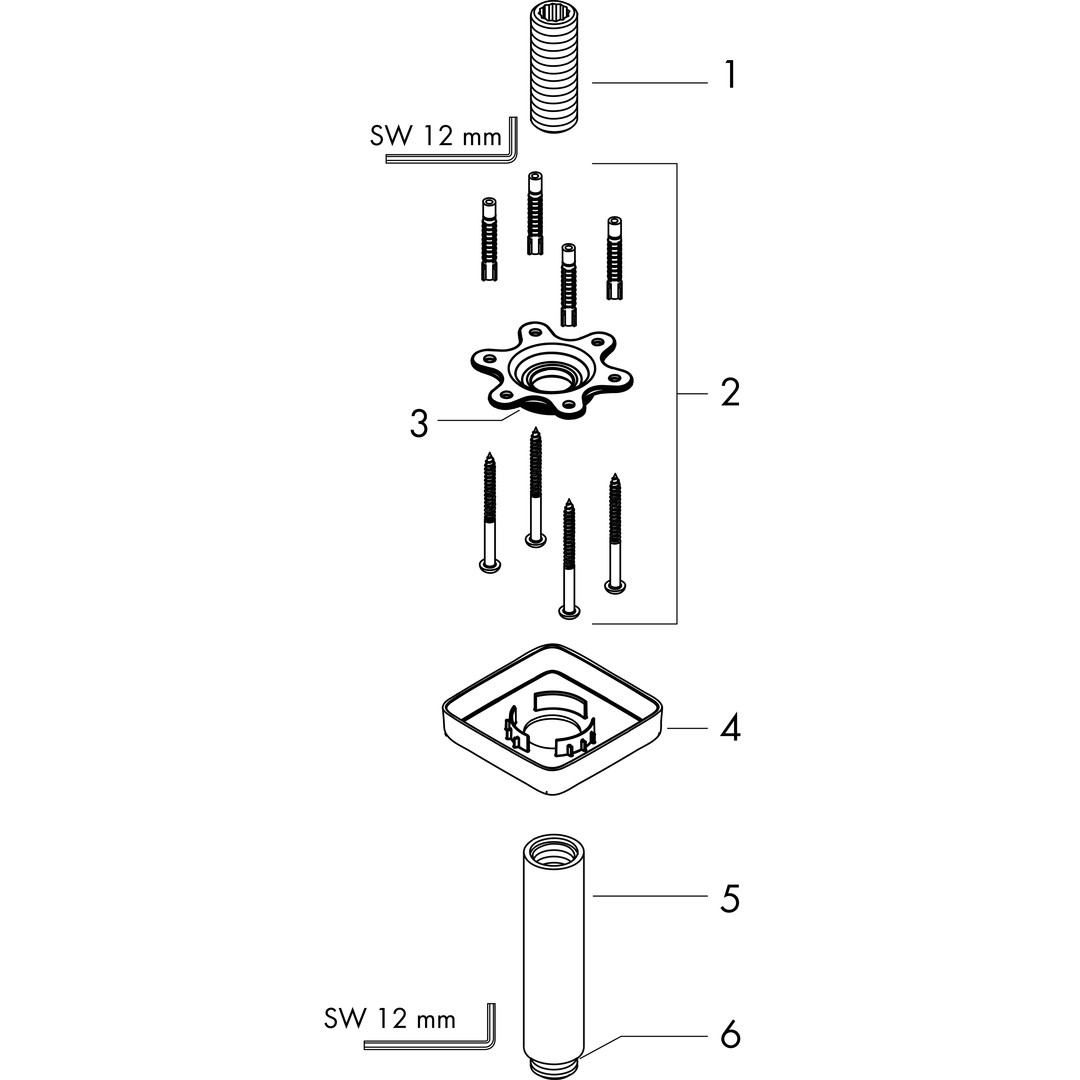 1

SW 12 mm

2

3

4

5

SW 12 mm

6