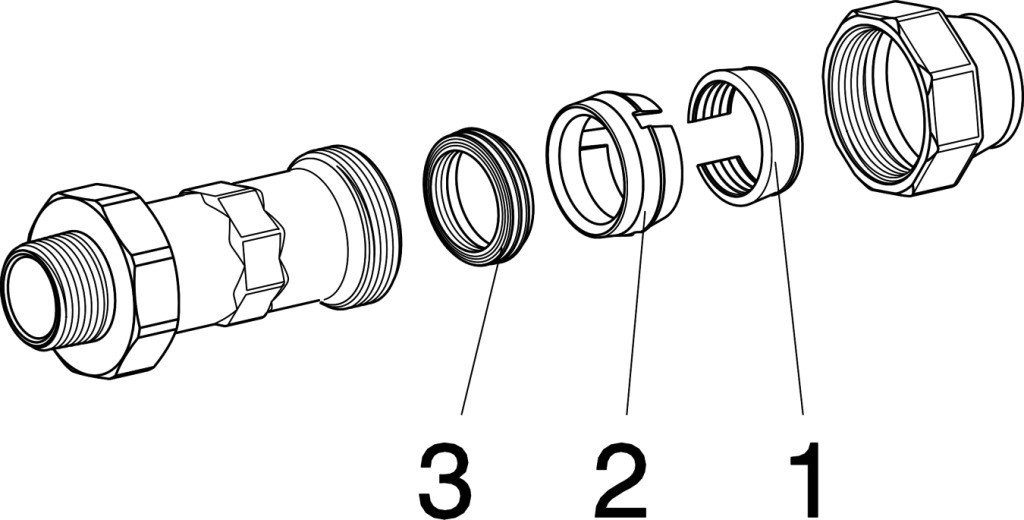 3 2 1