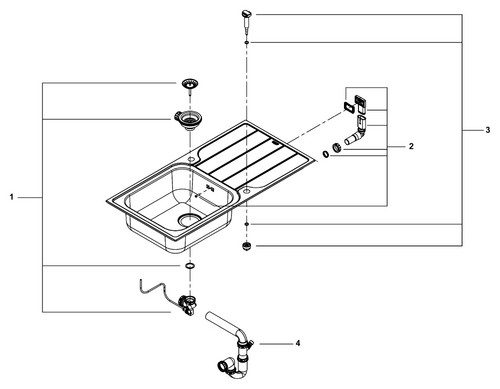 1

2

3

4