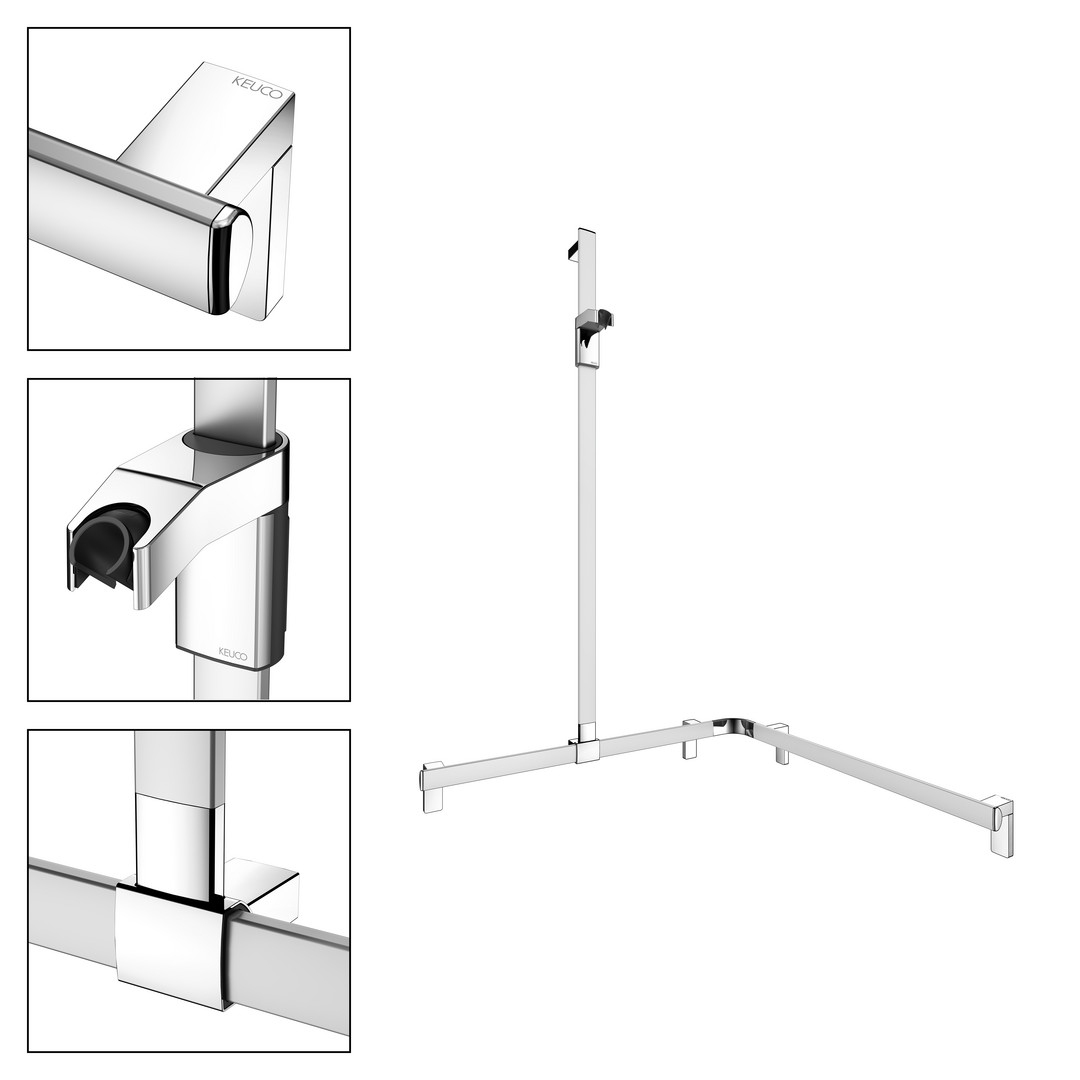 KEUCO

KEUCO