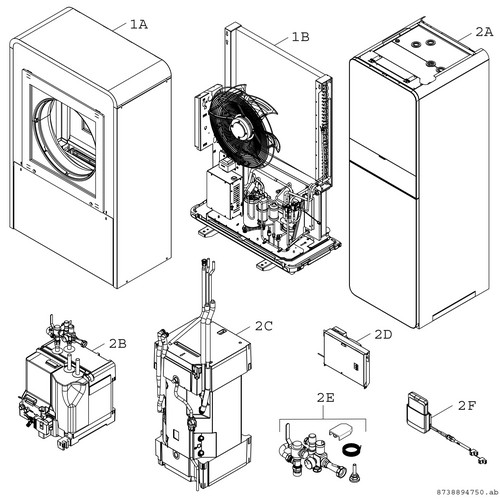 1A
1B
2A
2B
2C
2D
2E
2F
8738894750.ab