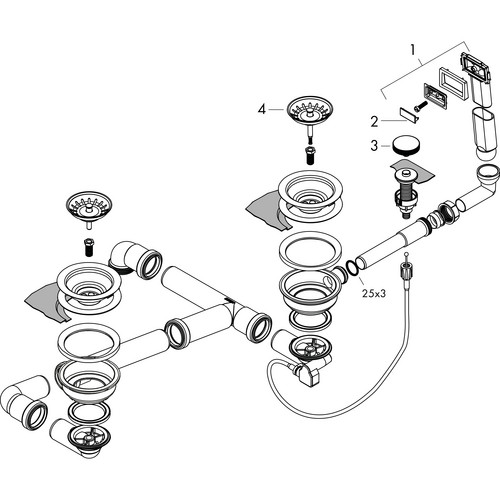 1
4
2
3
25x3