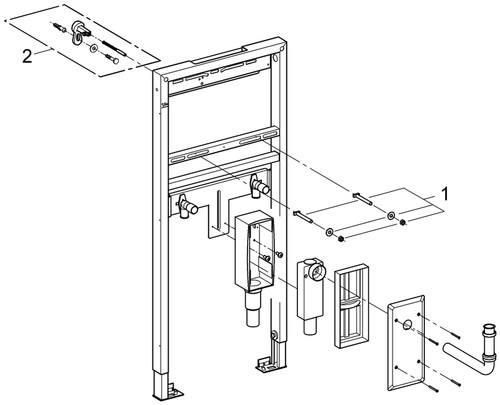 2

1