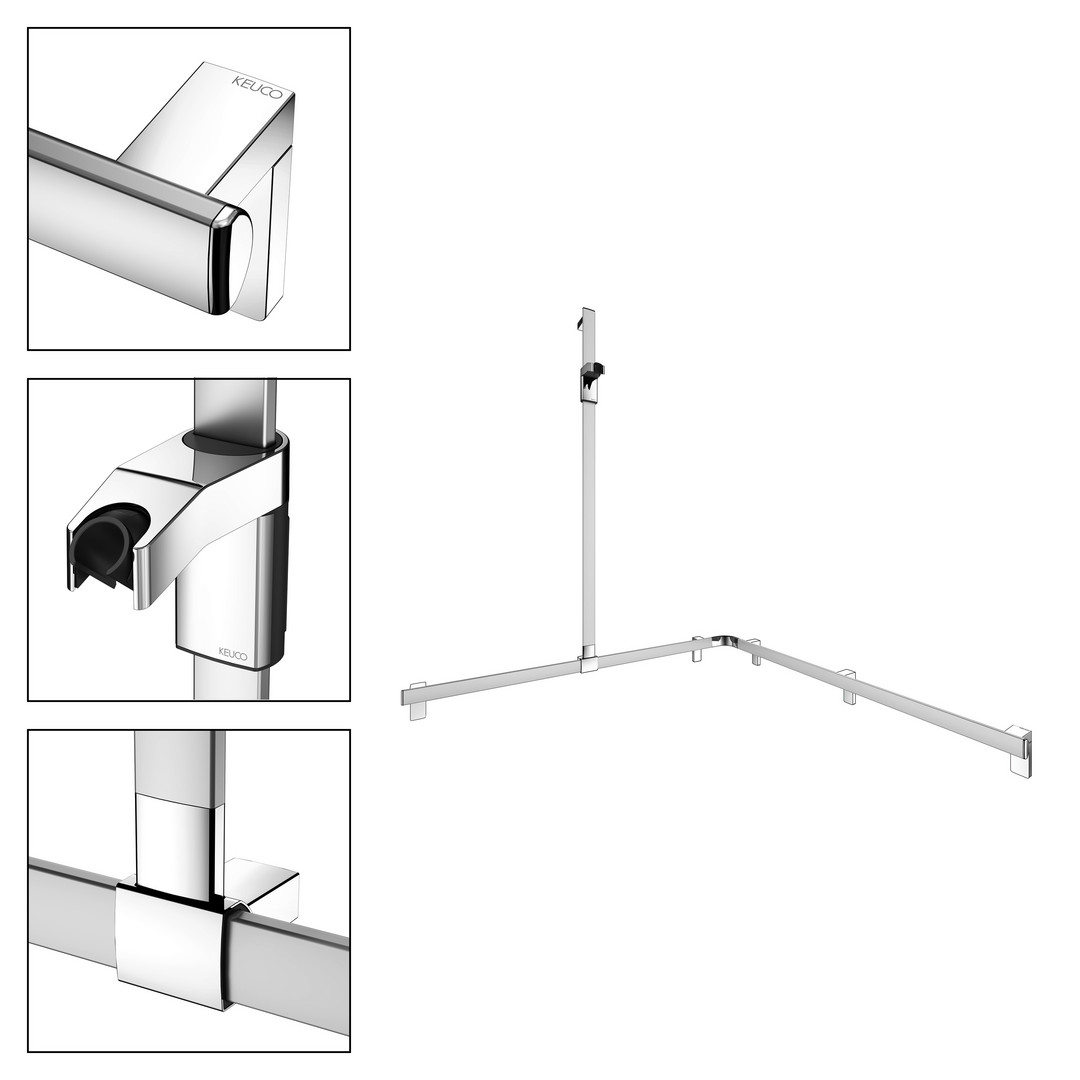 KEUCO

KEUCO