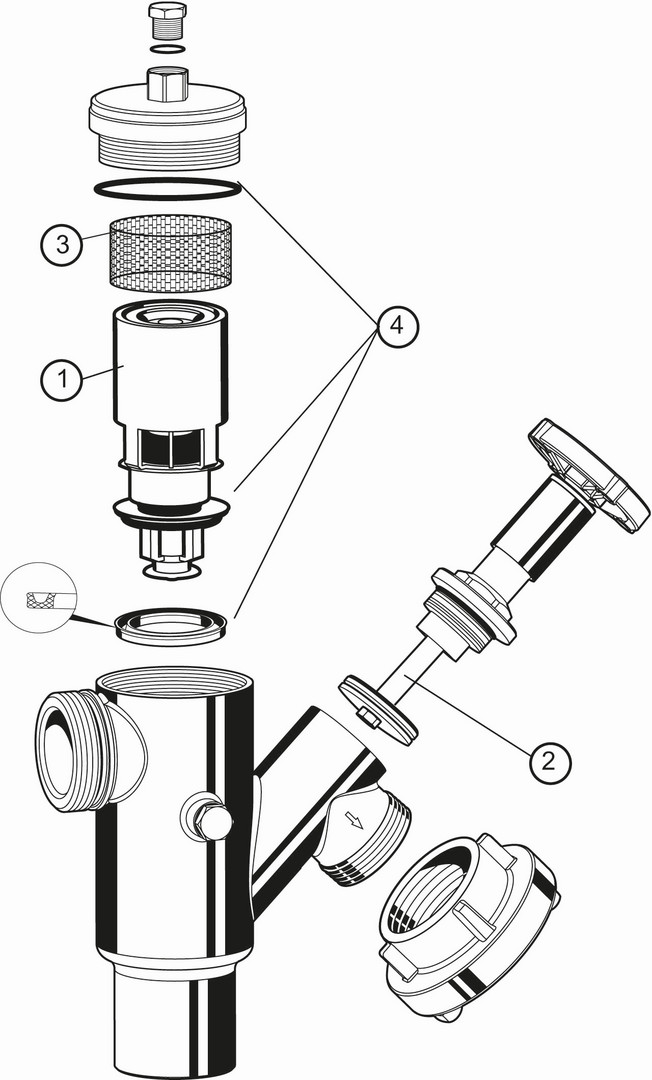 3
1
4
2